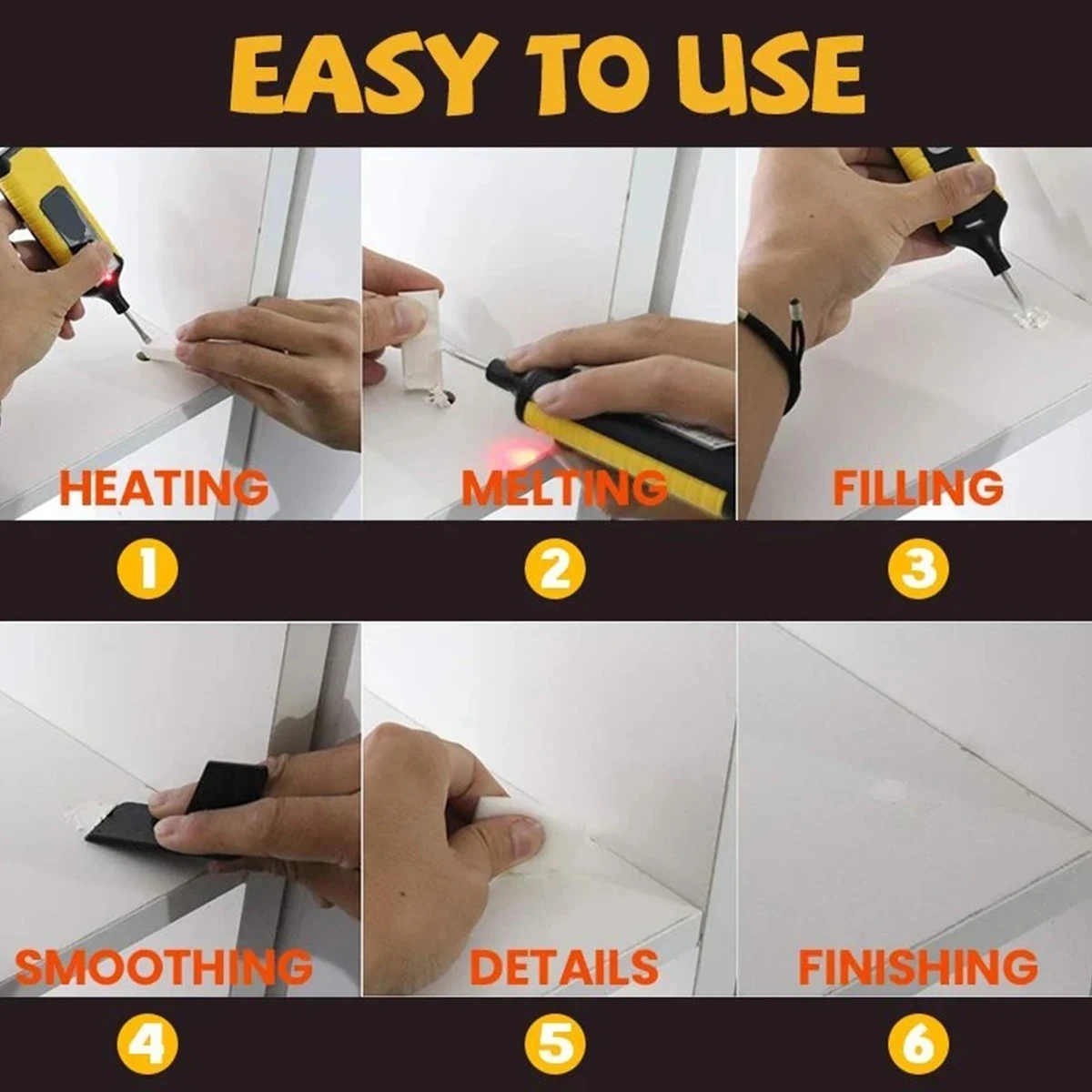 EASY TO USE

HEATING

1

MELTING

2

FILLING

3

SMOOTHING

4

DETAILS

5

FINISHING

6