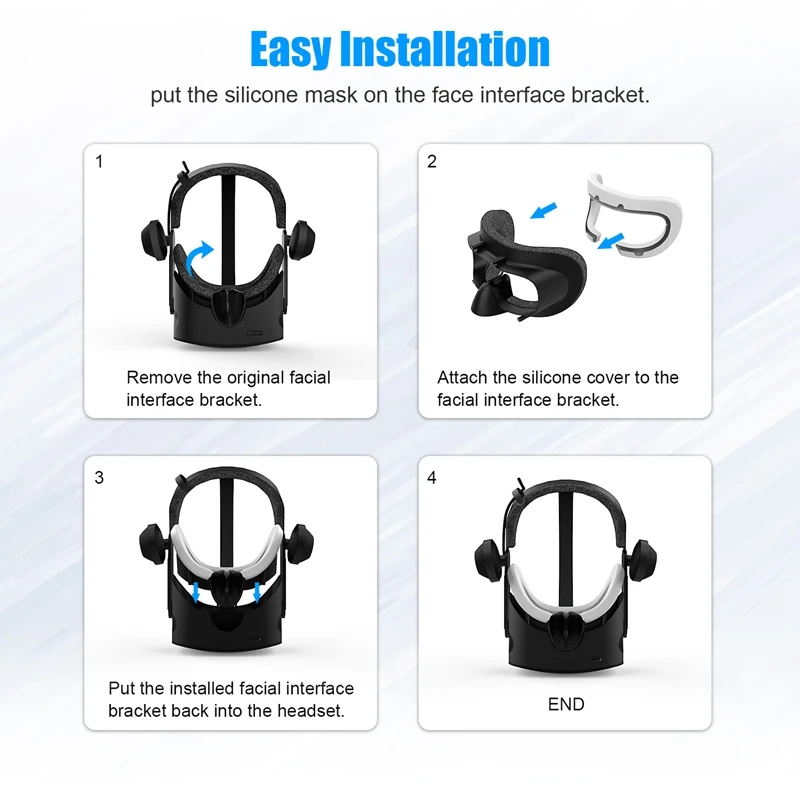 Easy Installation

put the silicone mask on the face interface bracket.

1

Remove the original facial interface bracket.

2

Attach the silicone cover to the facial interface bracket.

3

Put the installed facial interface bracket back into the headset.

4

END