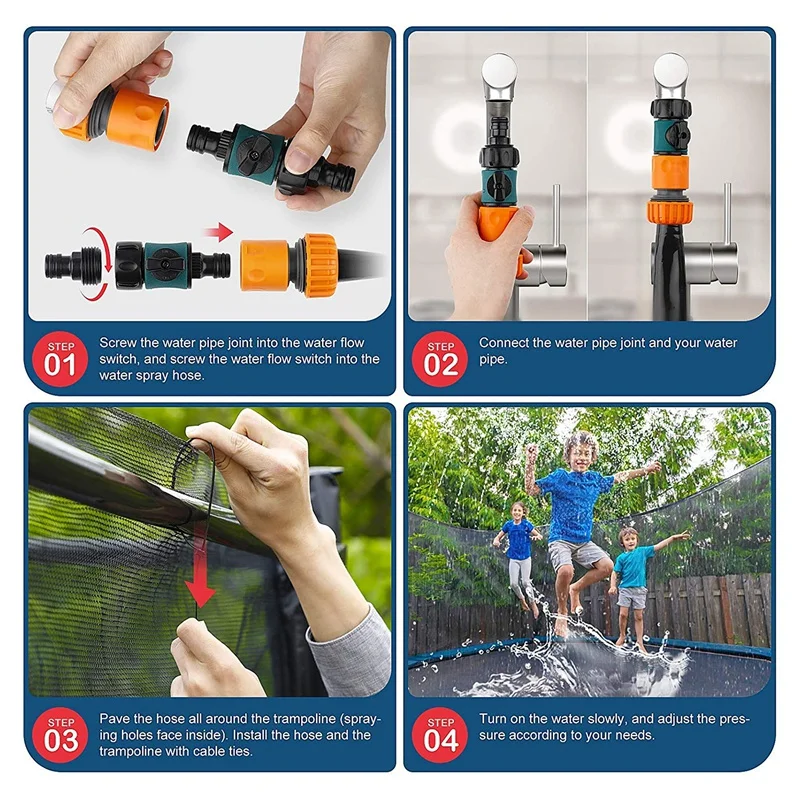 STEP
01
Screw the water pipe joint into the water flow switch, and screw the water flow switch into the water spray hose.

STEP
02
Connect the water pipe joint and your water pipe.

STEP
03
Pave the hose all around the trampoline (spraying holes face inside). Install the hose and the trampoline with cable ties.

STEP
04
Turn on the water slowly, and adjust the pressure according to your needs.