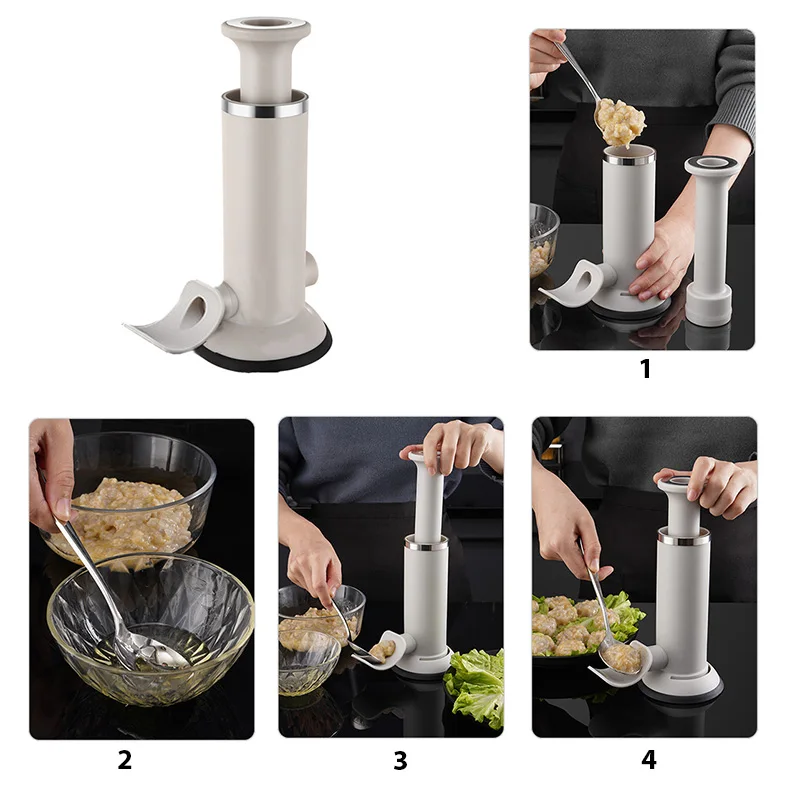 1

2

3

4