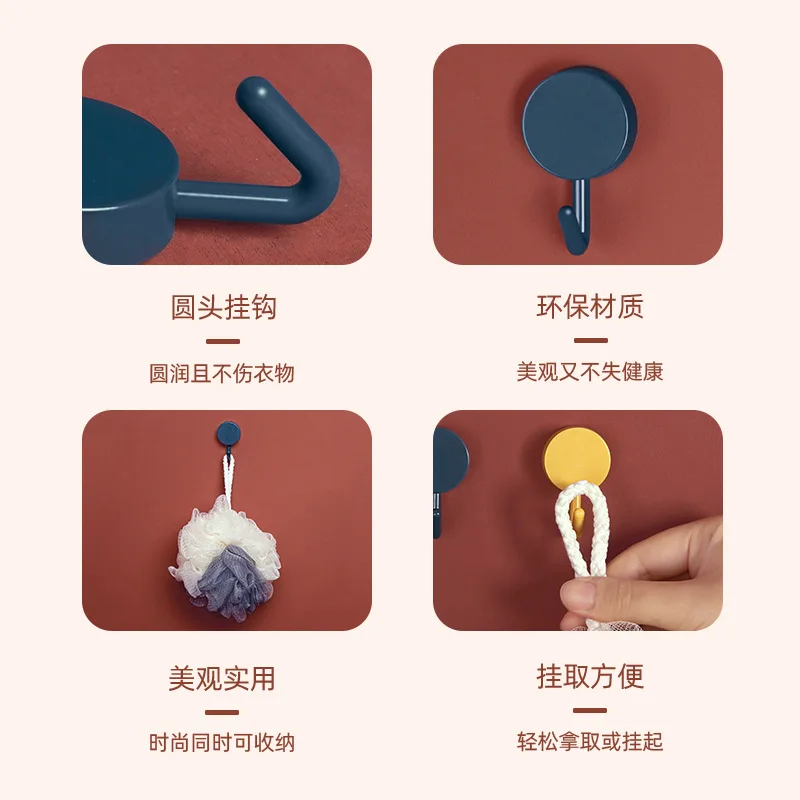 圆头挂钩

圆润且不伤衣物

环保材质

美观又不失健康

美观实用

时尚同时可收纳

挂取方便

轻松拿取或挂起