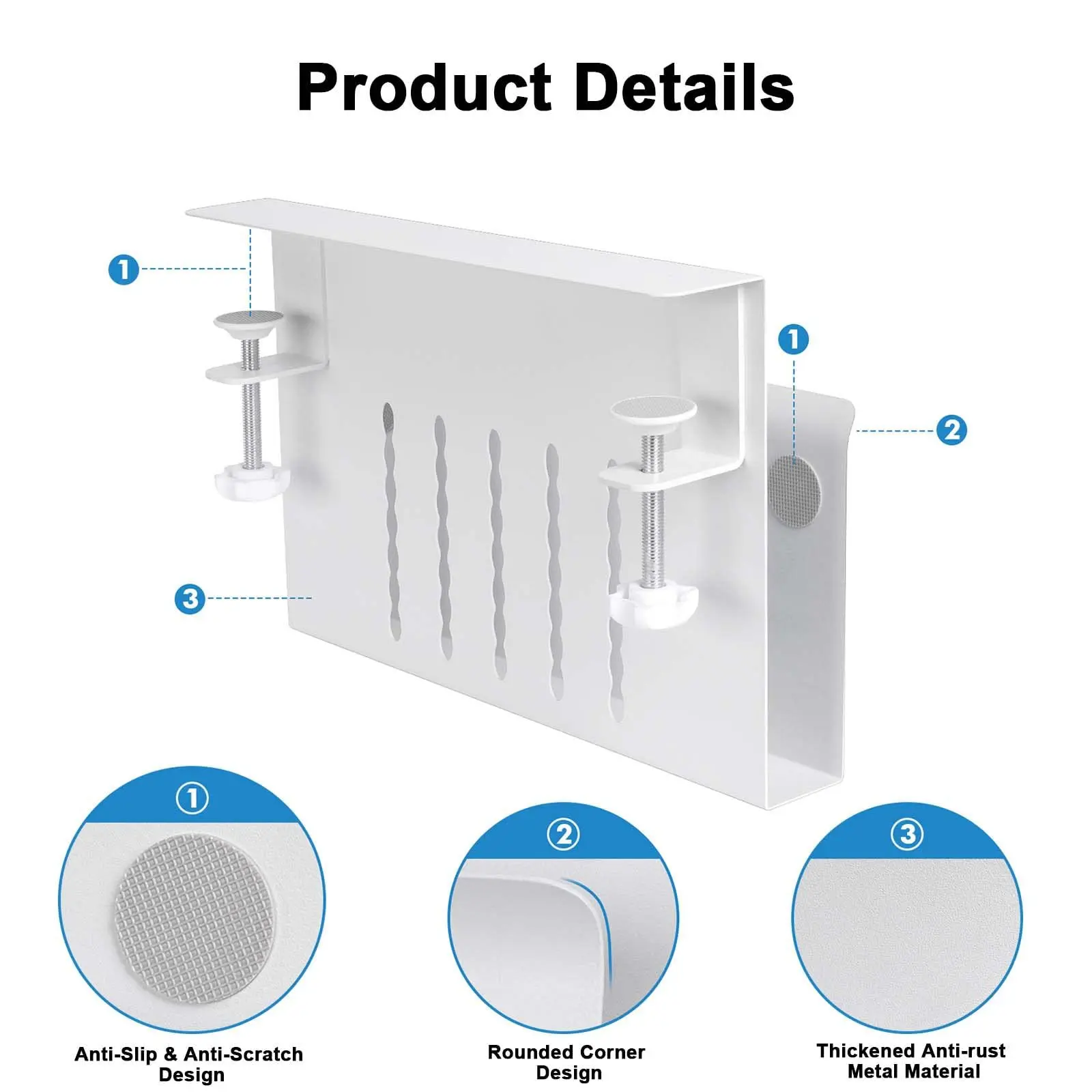 Product Details

1

1

2

3

①

Anti-Slip & Anti-Scratch Design

②

Rounded Corner Design

③

Thickened Anti-rust Metal Material