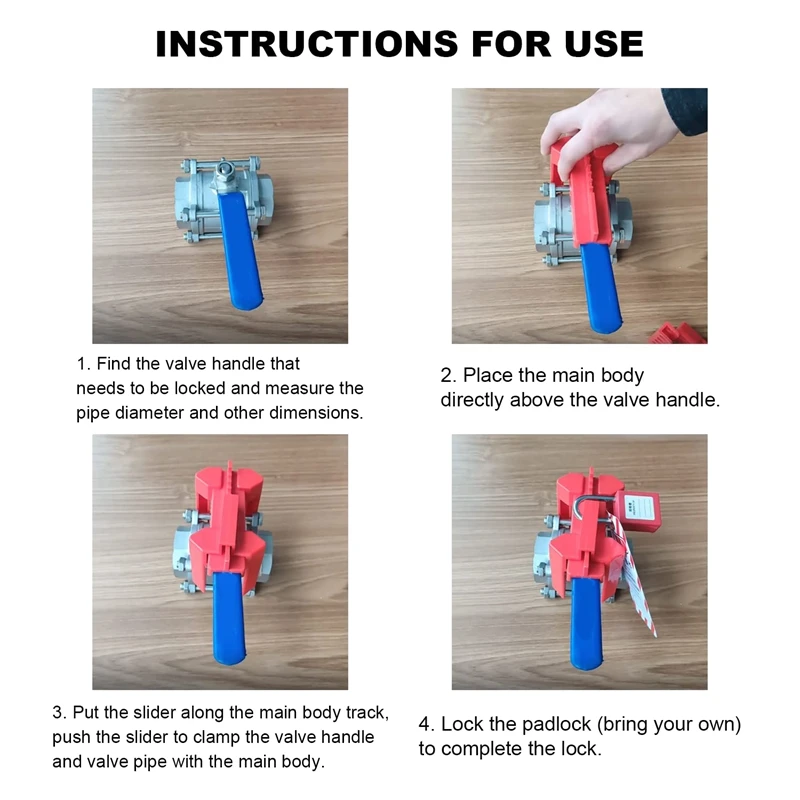 INSTRUCTIONS FOR USE

1. Find the valve handle that needs to be locked and measure the pipe diameter and other dimensions.

2. Place the main body directly above the valve handle.

3. Put the slider along the main body track, push the slider to clamp the valve handle and valve pipe with the main body.

4. Lock the padlock (bring your own) to complete the lock.