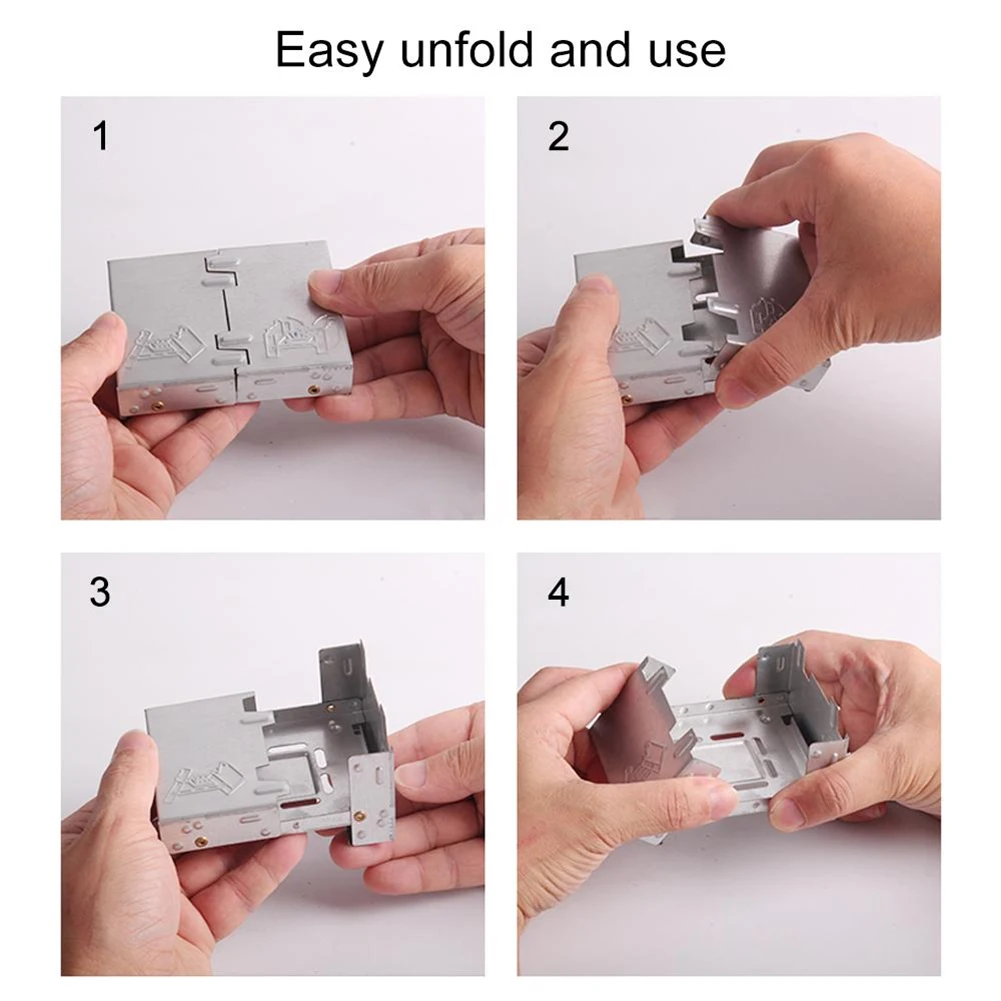 Easy unfold and use

1

2

3

4