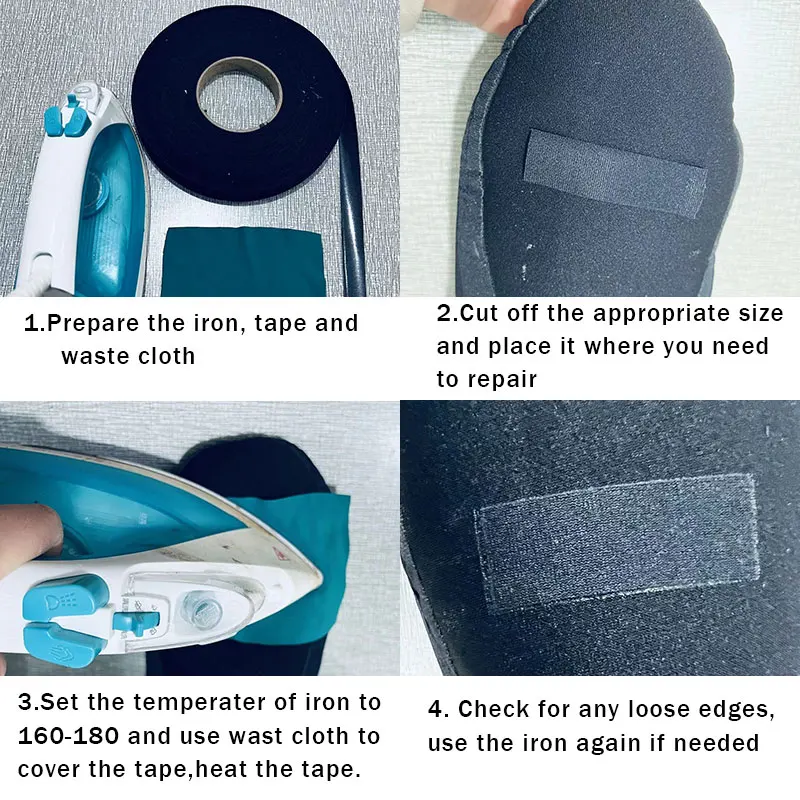 1.Prepare the iron, tape and waste cloth

2.Cut off the appropriate size and place it where you need to repair

3.Set the temperater of iron to 160-180 and use wast cloth to cover the tape,heat the tape.

4. Check for any loose edges, use the iron again if needed