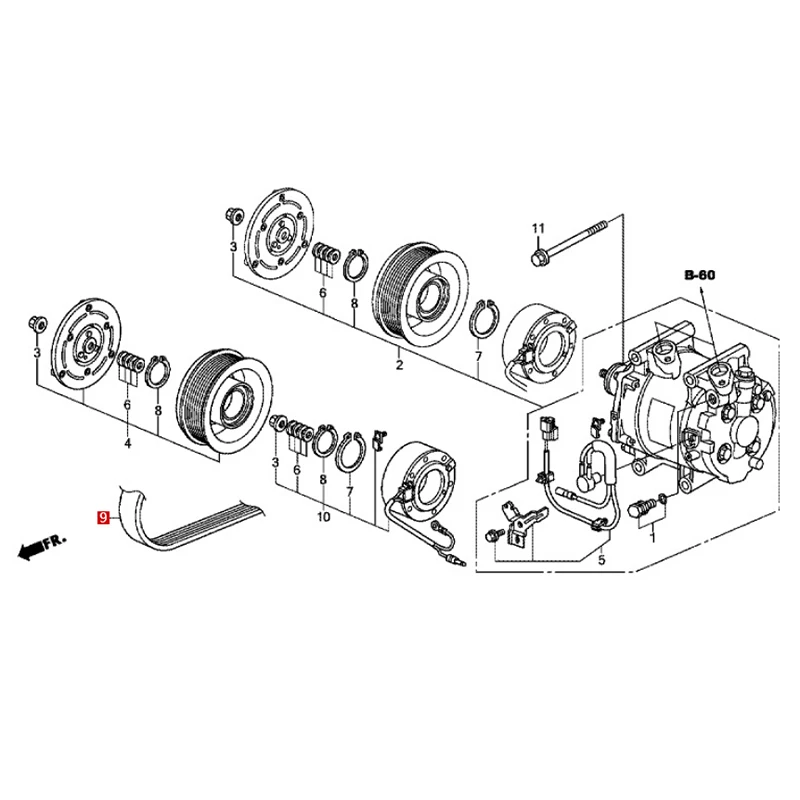 11
B-60
3
6
8
2
7
3
6
8
4
3
6
8
7
10
9
FR.
5
1