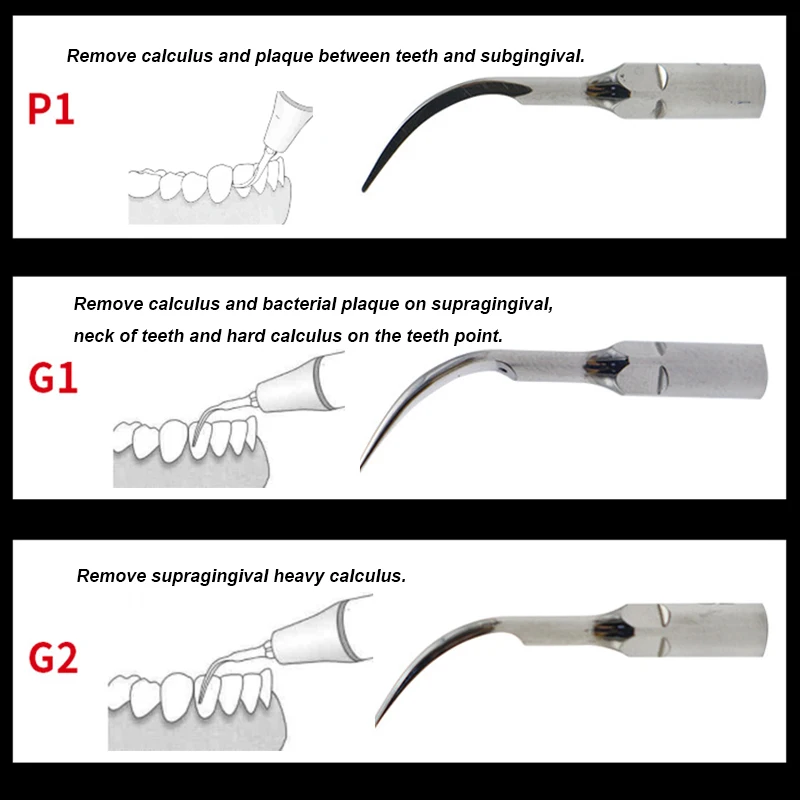 Remove calculus and plaque between teeth and subgingival.

P1

Remove calculus and bacterial plaque on supragingival, neck of teeth and hard calculus on the teeth point.

G1

Remove supragingival heavy calculus.

G2