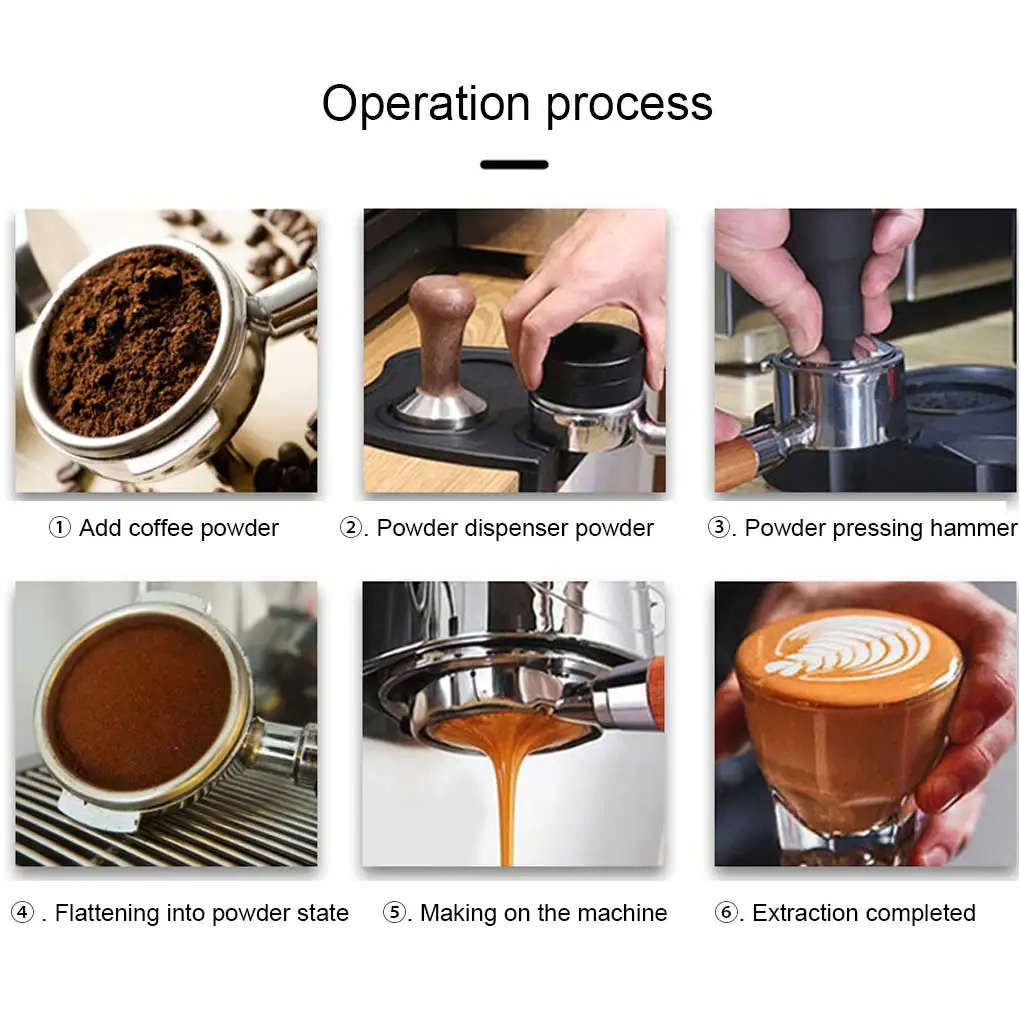 Operation process

① Add coffee powder

②. Powder dispenser powder

③. Powder pressing hammer

④ . Flattening into powder state

⑤. Making on the machine

⑥. Extraction completed