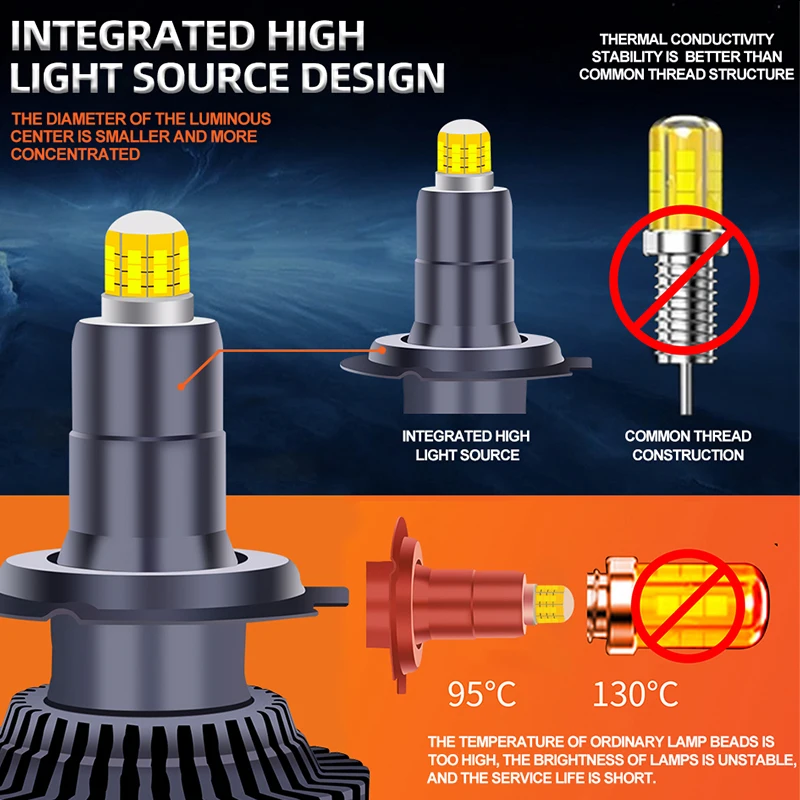 INTEGRATED HIGH LIGHT SOURCE DESIGN

THE DIAMETER OF THE LUMINOUS CENTER IS SMALLER AND MORE CONCENTRATED

THERMAL CONDUCTIVITY STABILITY IS BETTER THAN COMMON THREAD STRUCTURE

INTEGRATED HIGH LIGHT SOURCE

COMMON THREAD CONSTRUCTION

95°C

130°C

THE TEMPERATURE OF ORDINARY LAMP BEADS IS TOO HIGH, THE BRIGHTNESS OF LAMPS IS UNSTABLE, AND THE SERVICE LIFE IS SHORT.