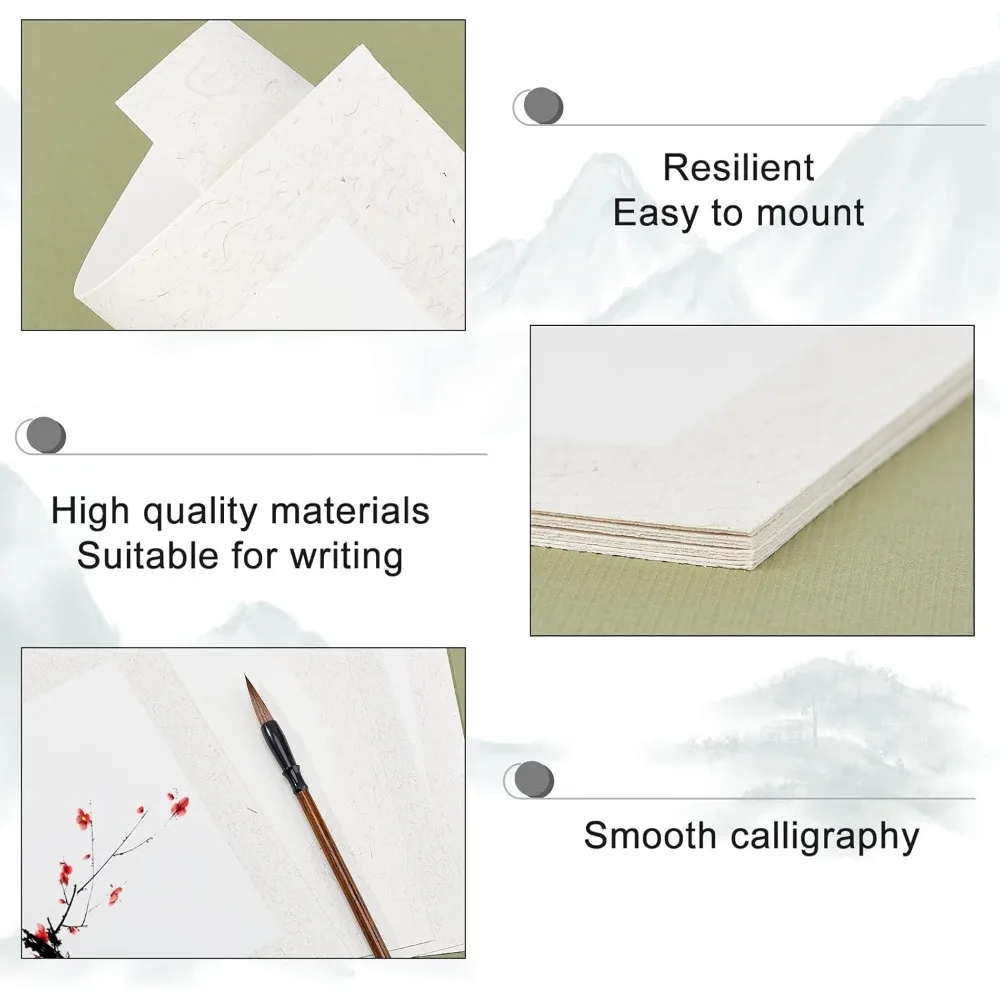 Resilient
Easy to mount

High quality materials
Suitable for writing

Smooth calligraphy