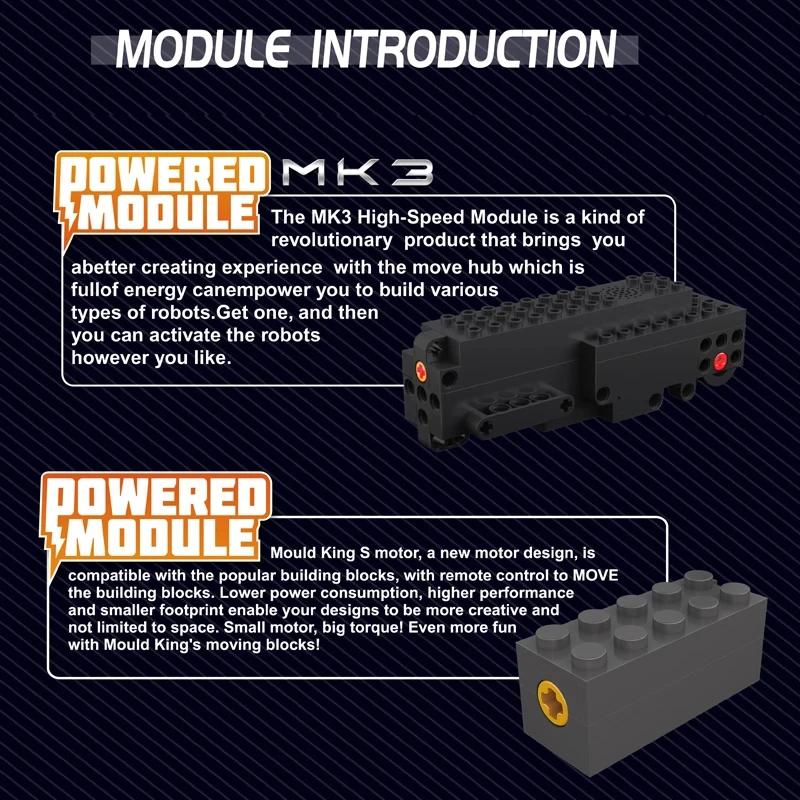 MODULE INTRODUCTION

POWERED MODULE MK3

The MK3 High-Speed Module is a kind of revolutionary product that brings you abetter creating experience with the move hub which is fullof energy canempower you to build various types of robots.Get one, and then you can activate the robots however you like.

POWERED MODULE

Mould King S motor, a new motor design, is compatible with the popular building blocks, with remote control to MOVE the building blocks. Lower power consumption, higher performance and smaller footprint enable your designs to be more creative and not limited to space. Small motor, big torque! Even more fun with Mould King's moving blocks!