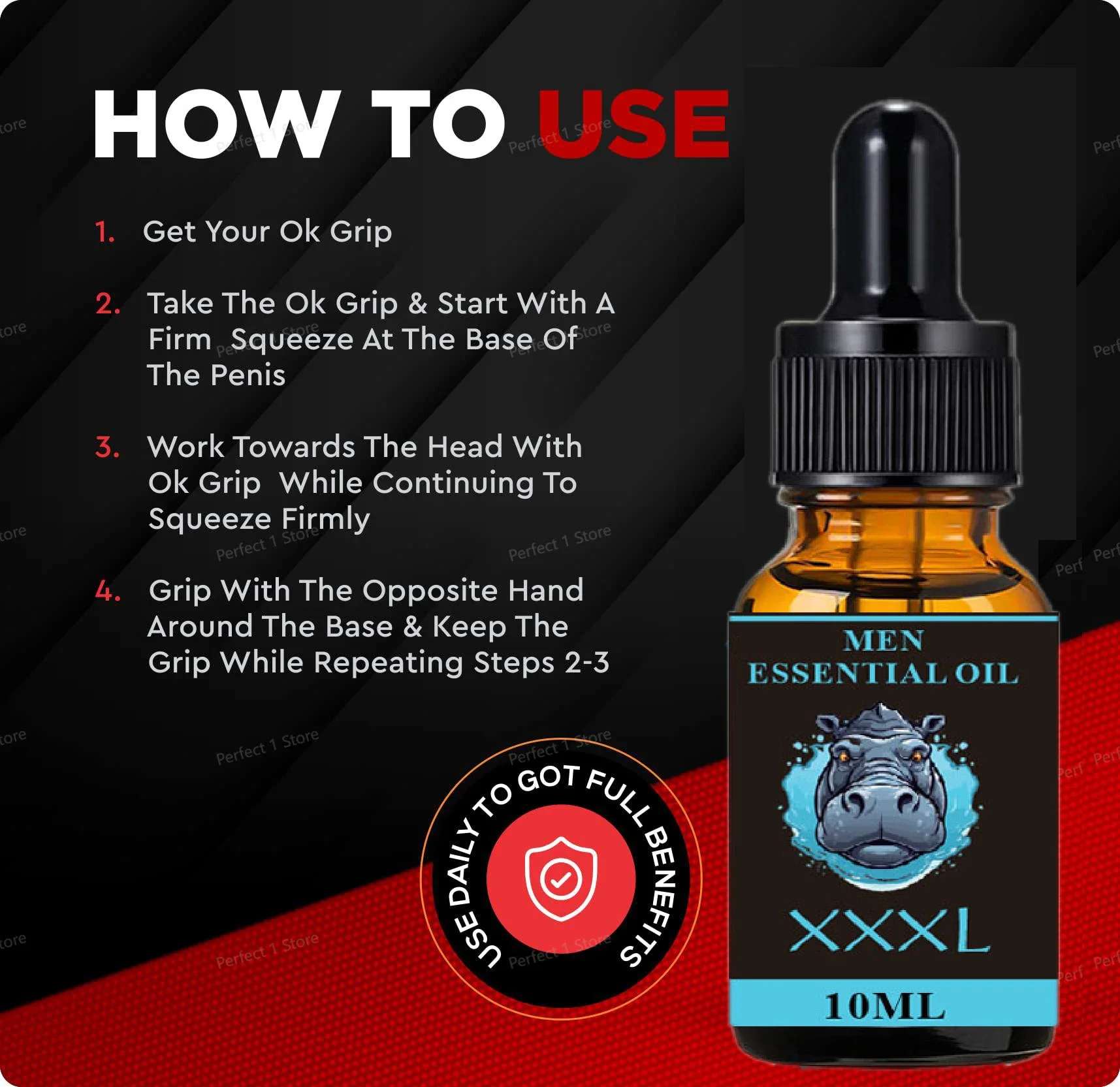 HOW TO USE

1. Get Your Ok Grip

2. Take The Ok Grip & Start With A Firm Squeeze At The Base Of The Penis

3. Work Towards The Head With Ok Grip While Continuing To Squeeze Firmly

4. Grip With The Opposite Hand Around The Base & Keep The Grip While Repeating Steps 2-3

USE DAILY TO GOT FULL BENEFITS

MEN
ESSENTIAL OIL
XXXL
10ML

Perfect 1 Store