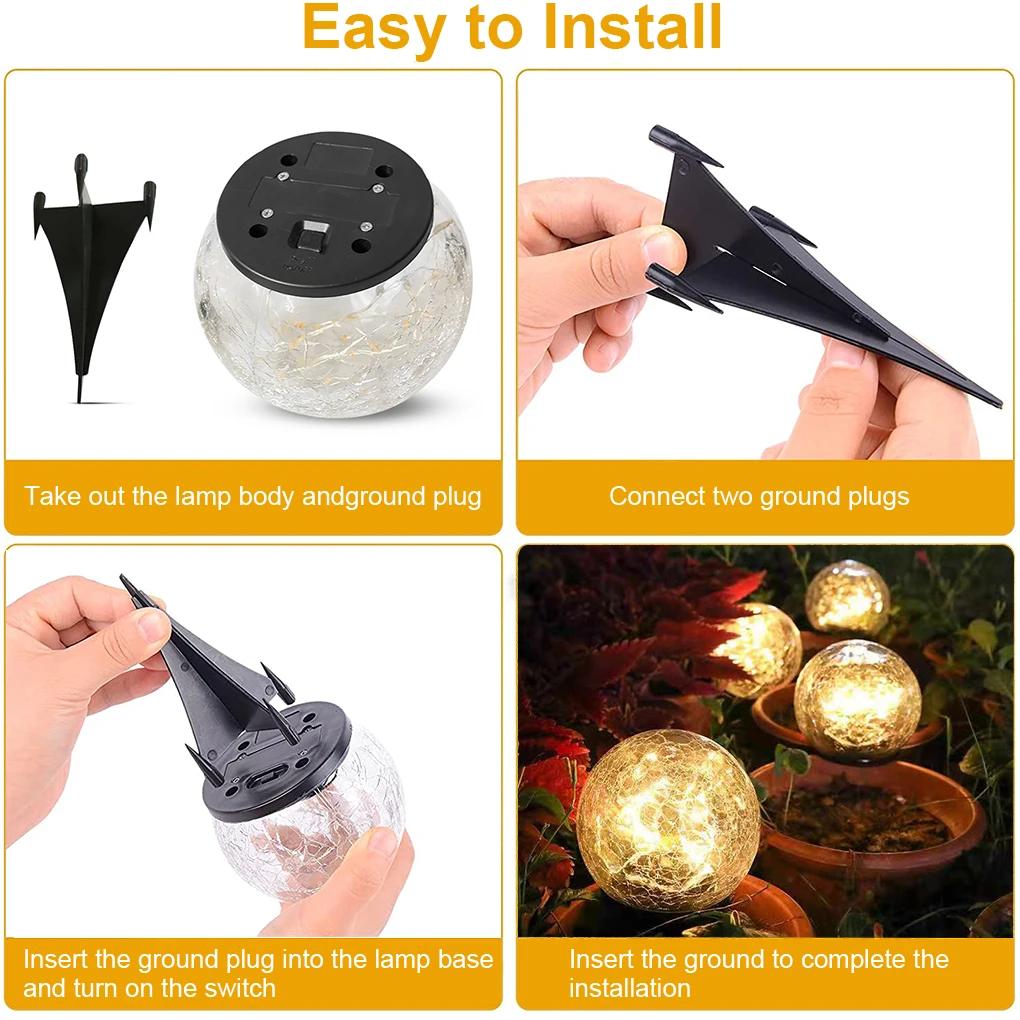 Easy to Install

Take out the lamp body andground plug

Connect two ground plugs

Insert the ground plug into the lamp base and turn on the switch

Insert the ground to complete the installation