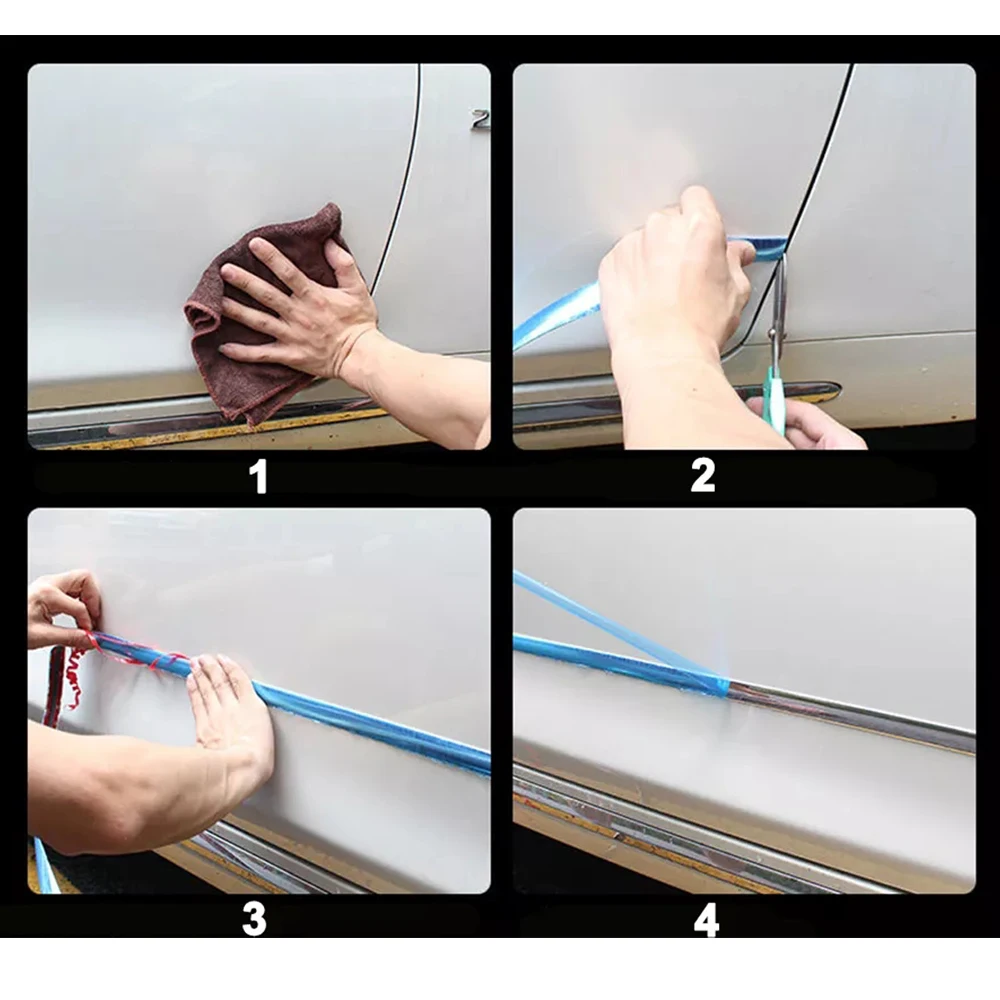 1

2

3

4