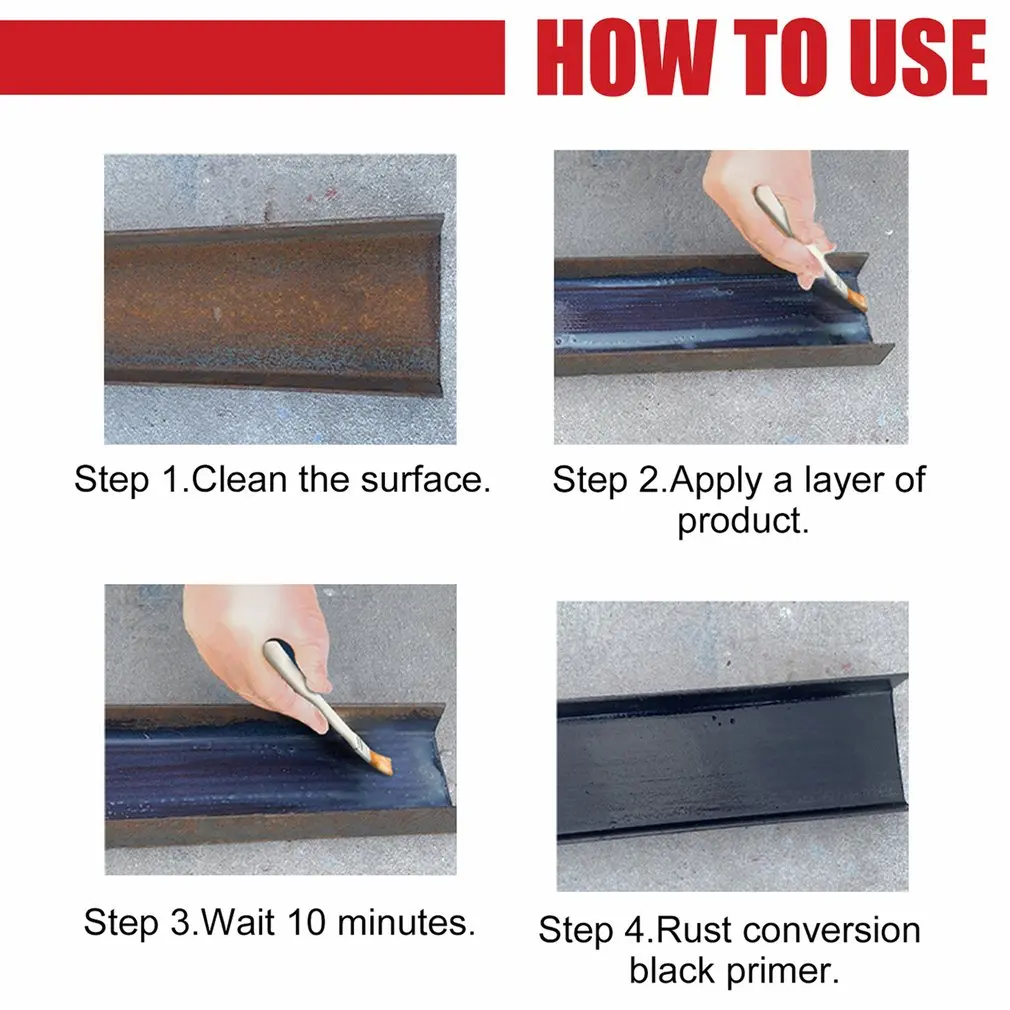 HOW TO USE

Step 1.Clean the surface.

Step 2.Apply a layer of product.

Step 3.Wait 10 minutes.

Step 4.Rust conversion black primer.