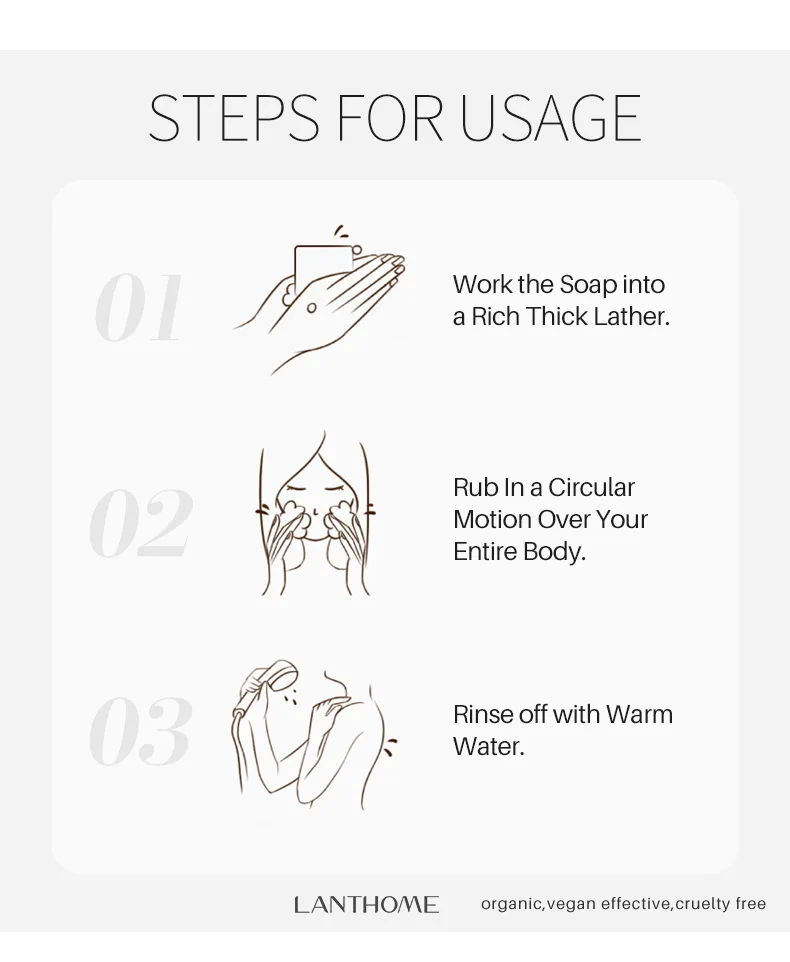 STEPS FOR USAGE

01

Work the Soap into a Rich Thick Lather.

02

Rub In a Circular Motion Over Your Entire Body.

03

Rinse off with Warm Water.

LANTHOME

organic,vegan effective,cruelty free