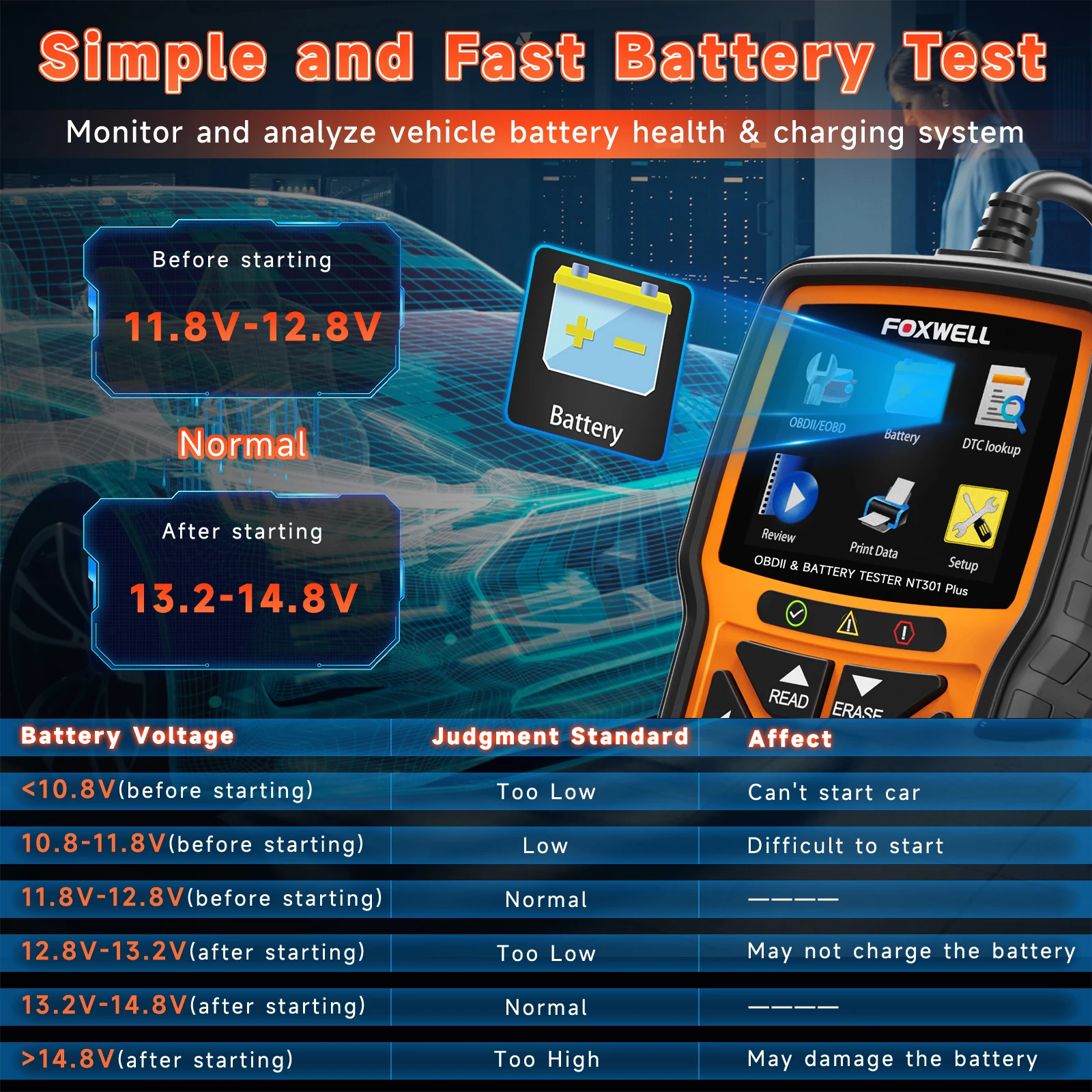 Simple and Fast Battery Test

Monitor and analyze vehicle battery health & charging system

Before starting

11.8V-12.8V

Normal

After starting

13.2-14.8V

Battery

FOXWELL

OBDII/EOBD

Battery

DTC lookup

Review

Print Data

Setup

OBDII & BATTERY TESTER NT301 Plus

READ

ERASE

| Battery Voltage | Judgment Standard | Affect |
|---|---|---|
| <10.8V(before starting) | Too Low | Can't start car |
| 10.8-11.8V(before starting) | Low | Difficult to start |
| 11.8V-12.8V(before starting) | Normal | ———— |
| 12.8V-13.2V(after starting) | Too Low | May not charge the battery |
| 13.2V-14.8V(after starting) | Normal | ———— |
| >14.8V(after starting) | Too High | May damage the battery |