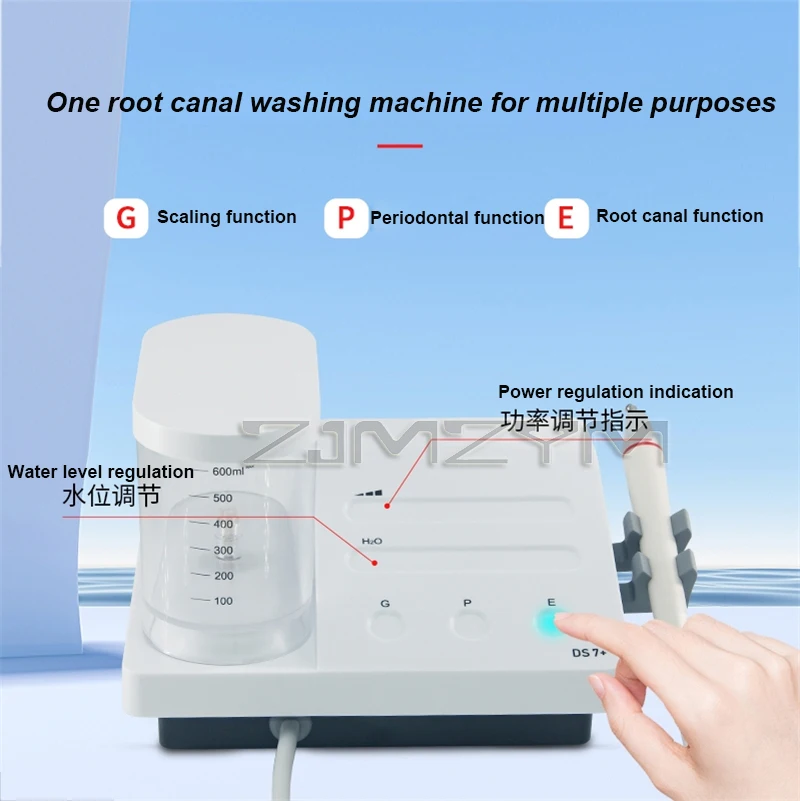 One root canal washing machine for multiple purposes

G Scaling function P Periodontal function E Root canal function

Power regulation indication
功率调节指示

ZJMZYM

Water level regulation
水位调节

600ml
500
400
300
200
100

$H_2O$

G P E

DS 7+