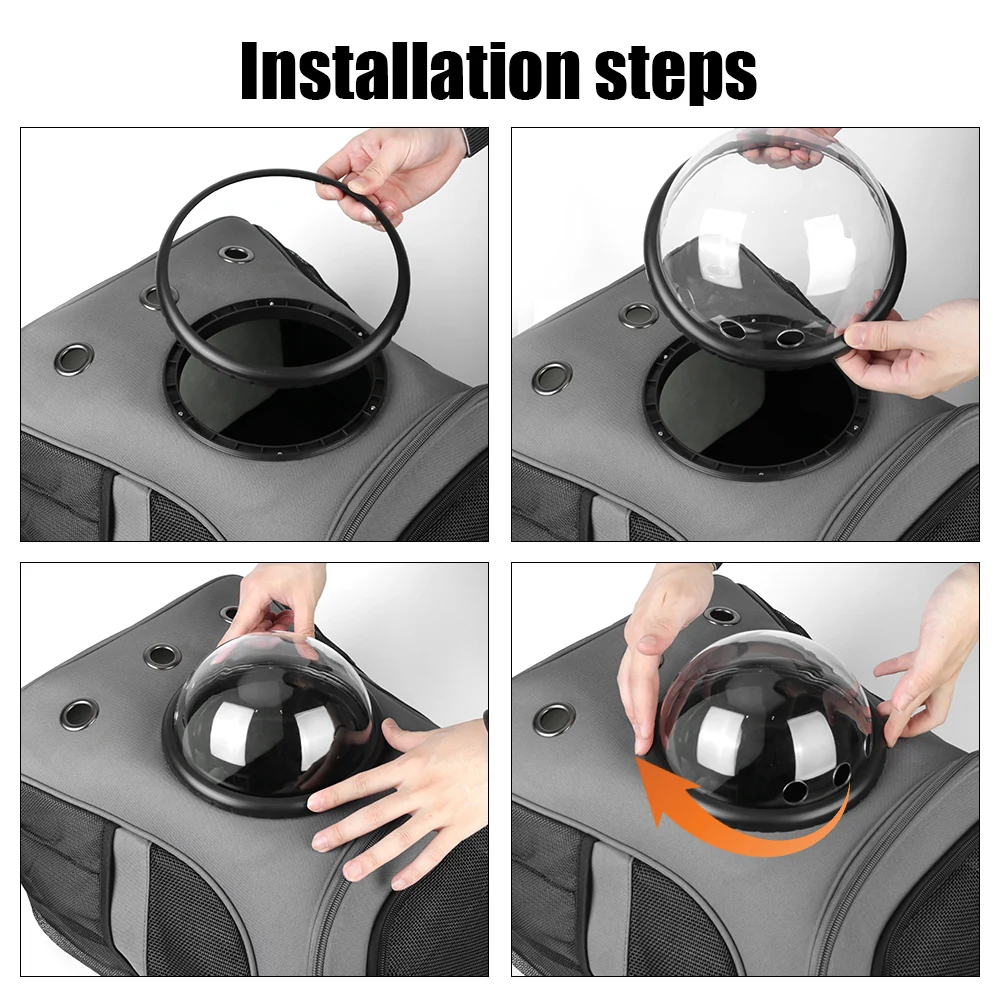 Installation steps