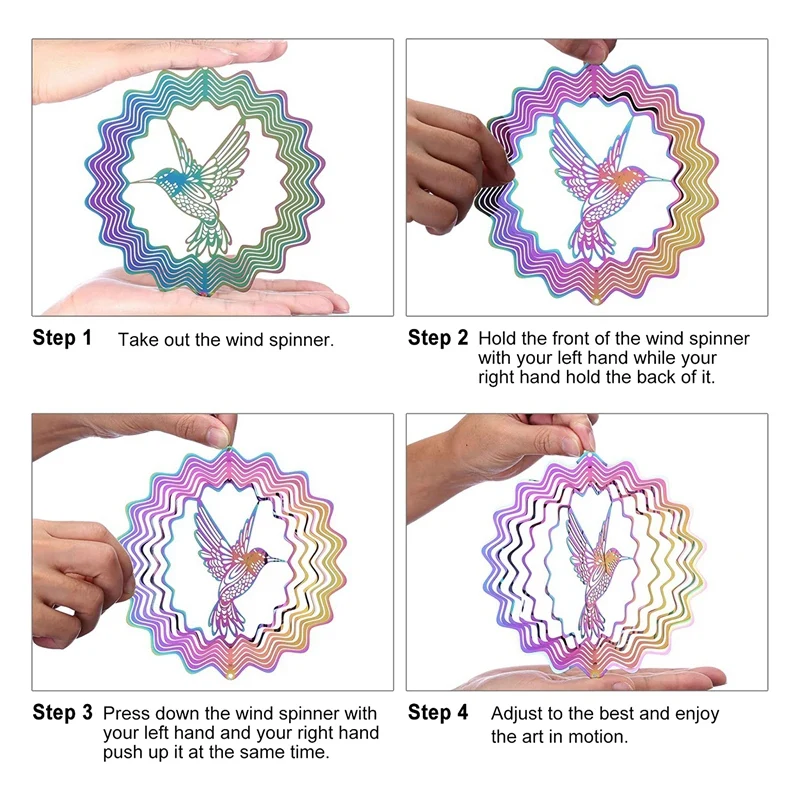 Step 1 Take out the wind spinner.

Step 2 Hold the front of the wind spinner with your left hand while your right hand hold the back of it.

Step 3 Press down the wind spinner with your left hand and your right hand push up it at the same time.

Step 4 Adjust to the best and enjoy the art in motion.