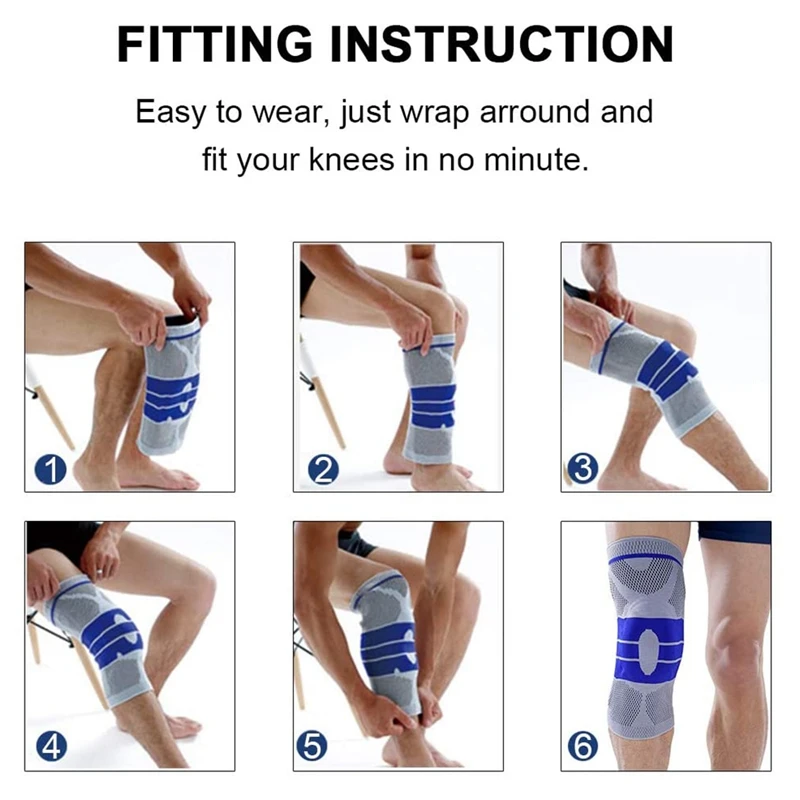 FITTING INSTRUCTION

Easy to wear, just wrap arround and fit your knees in no minute.

1

2

3

4

5

6