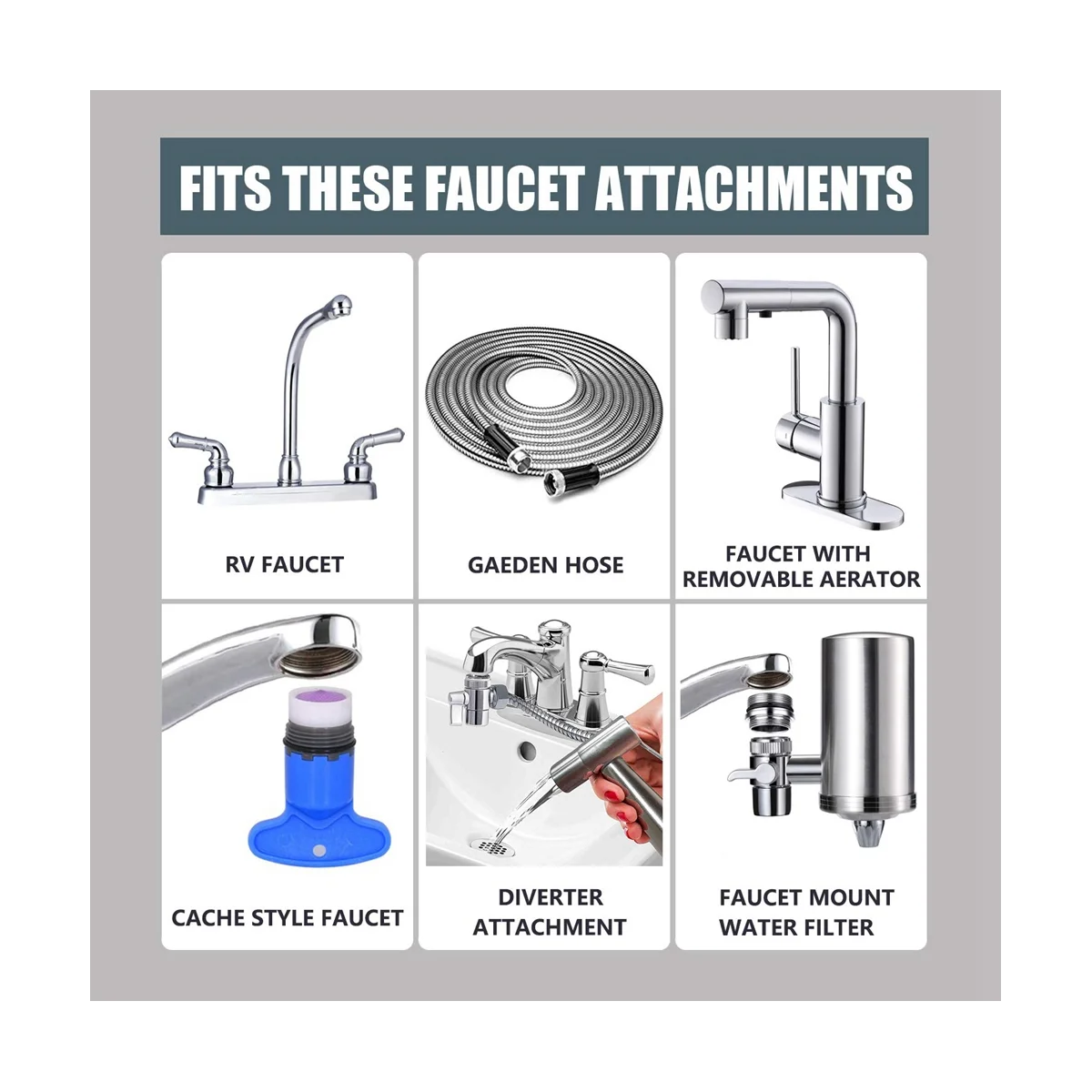 FITS THESE FAUCET ATTACHMENTS

RV FAUCET

GAEDEN HOSE

FAUCET WITH REMOVABLE AERATOR

CACHE STYLE FAUCET

DIVERTER ATTACHMENT

FAUCET MOUNT WATER FILTER