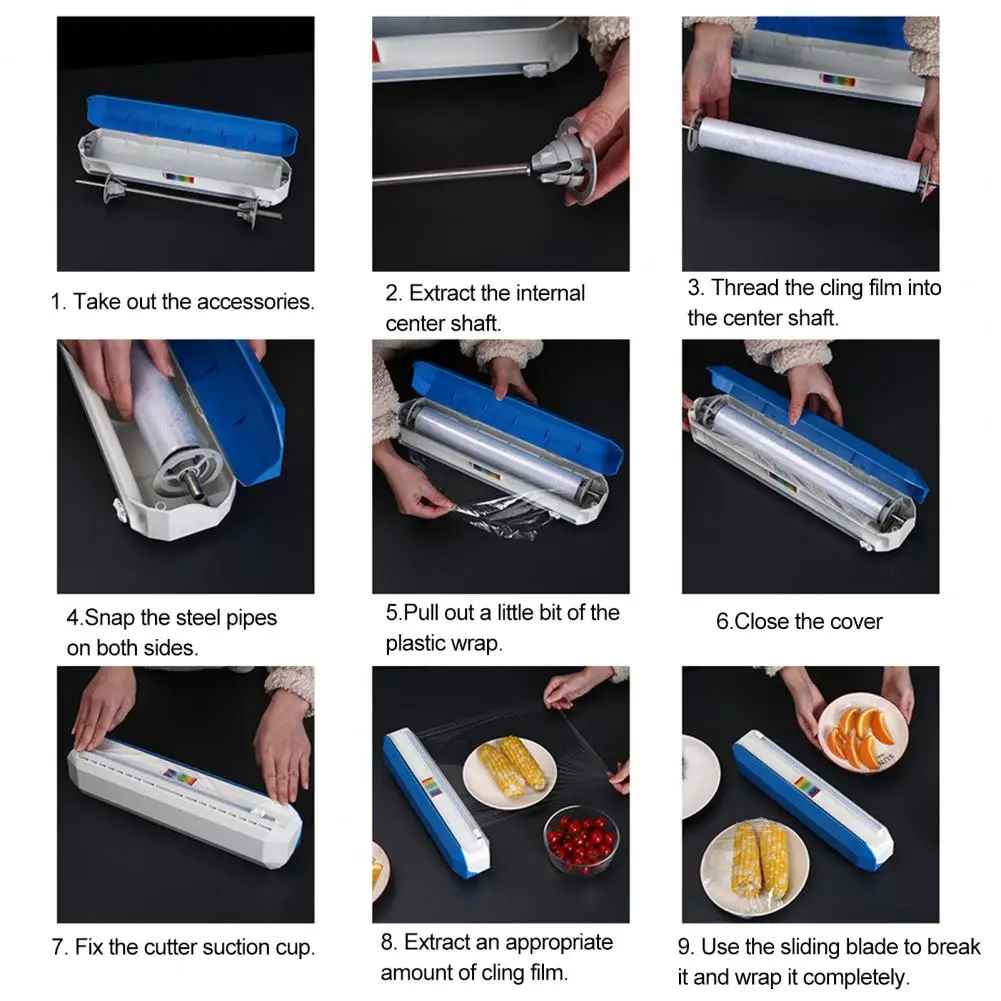 1. Take out the accessories.

2. Extract the internal center shaft.

3. Thread the cling film into the center shaft.

4.Snap the steel pipes on both sides.

5.Pull out a little bit of the plastic wrap.

6.Close the cover

7. Fix the cutter suction cup.

8. Extract an appropriate amount of cling film.

9. Use the sliding blade to break it and wrap it completely.