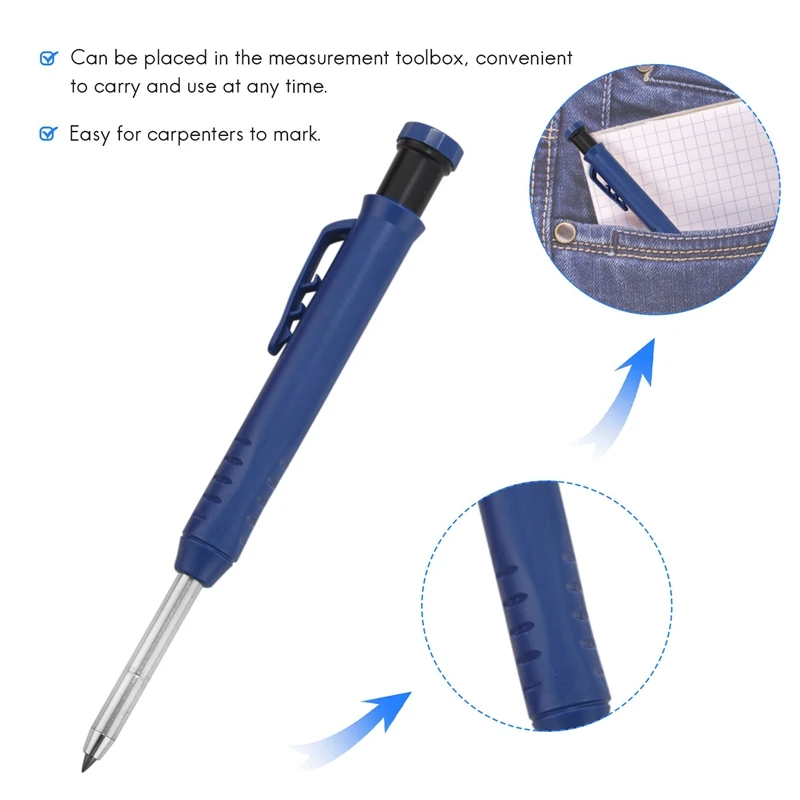 Can be placed in the measurement toolbox, convenient to carry and use at any time.

Easy for carpenters to mark.