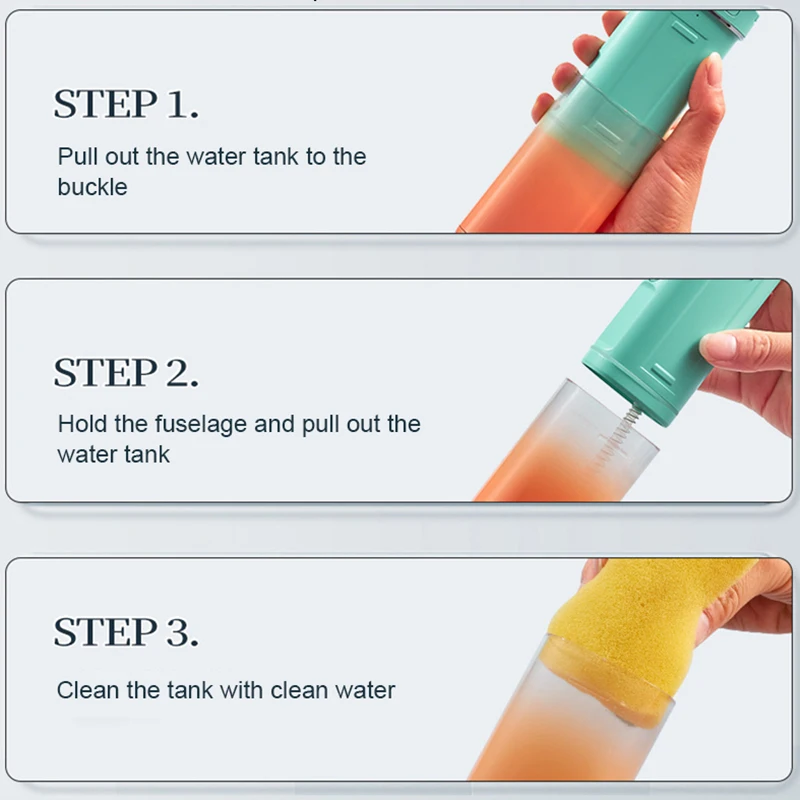 STEP 1.
Pull out the water tank to the buckle

STEP 2.
Hold the fuselage and pull out the water tank

STEP 3.
Clean the tank with clean water