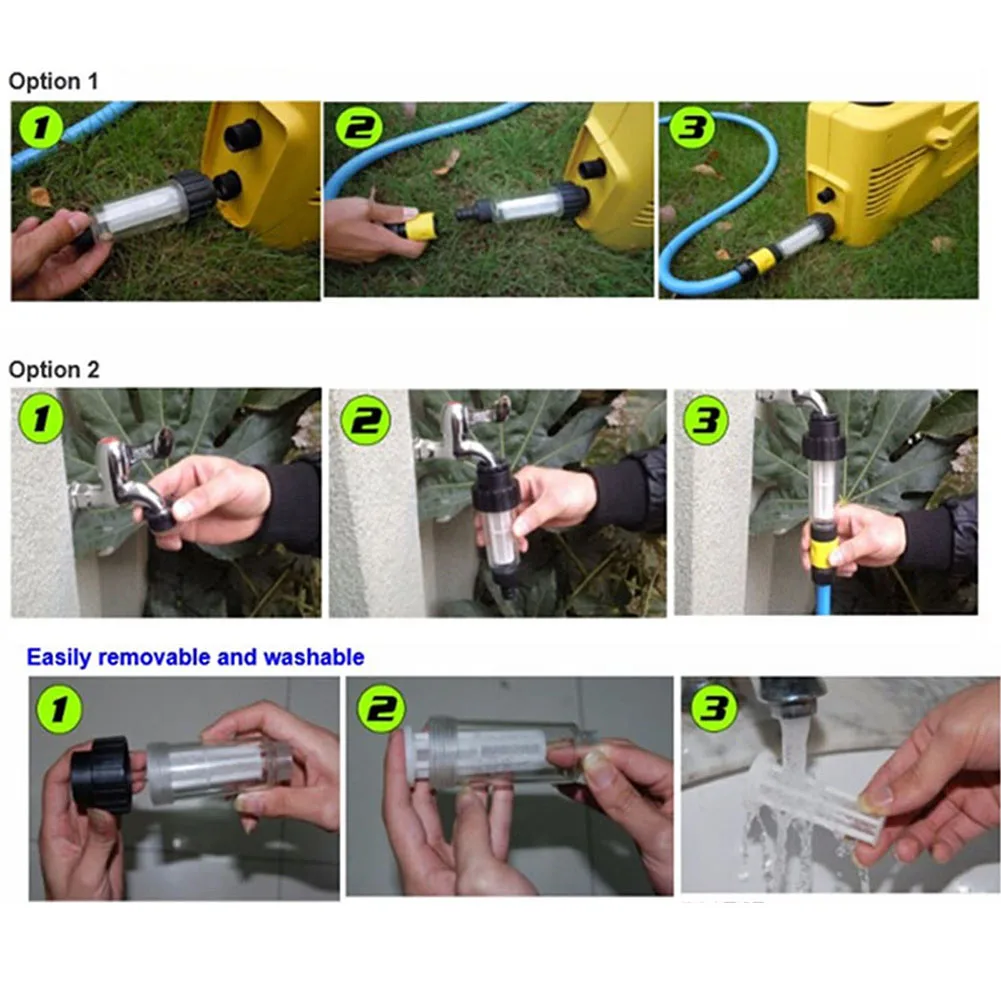 Option 1

1

2

3

Option 2

1

2

3

Easily removable and washable

1

2

3