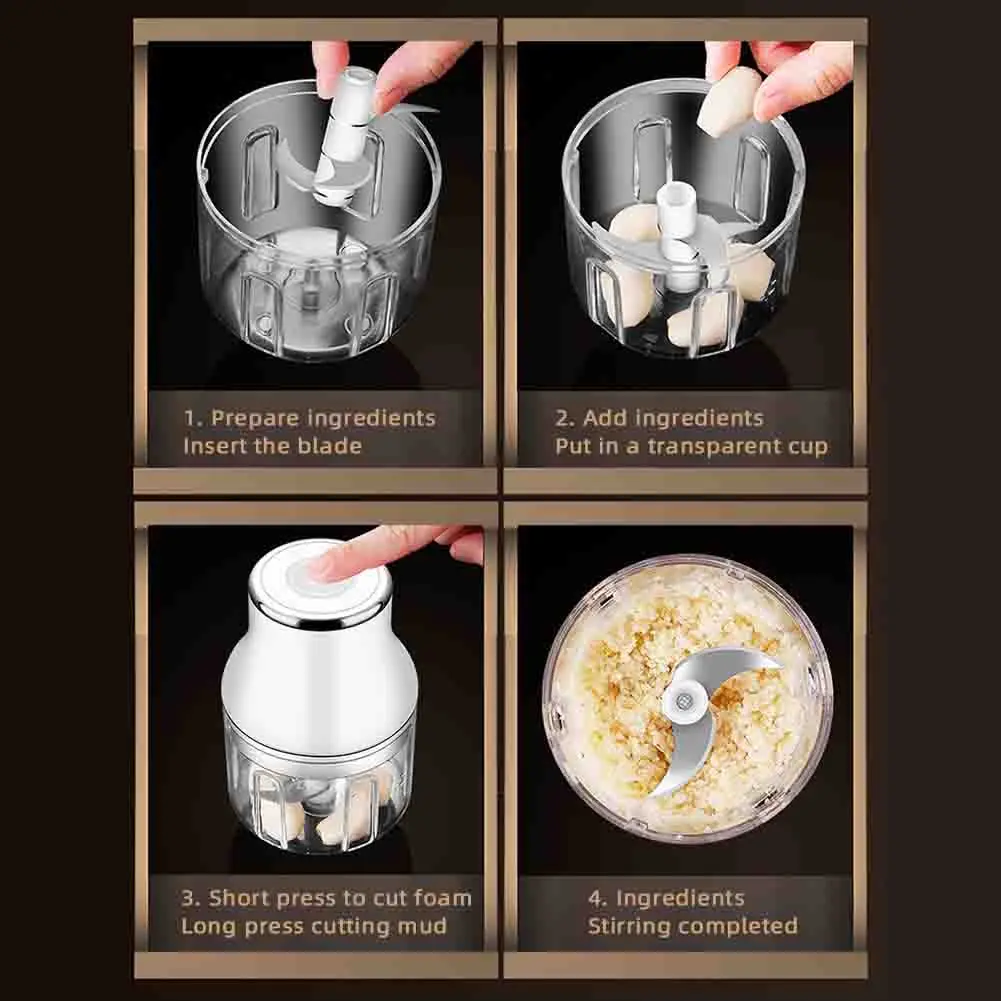 1. Prepare ingredients
Insert the blade

2. Add ingredients
Put in a transparent cup

3. Short press to cut foam
Long press cutting mud

4. Ingredients
Stirring completed