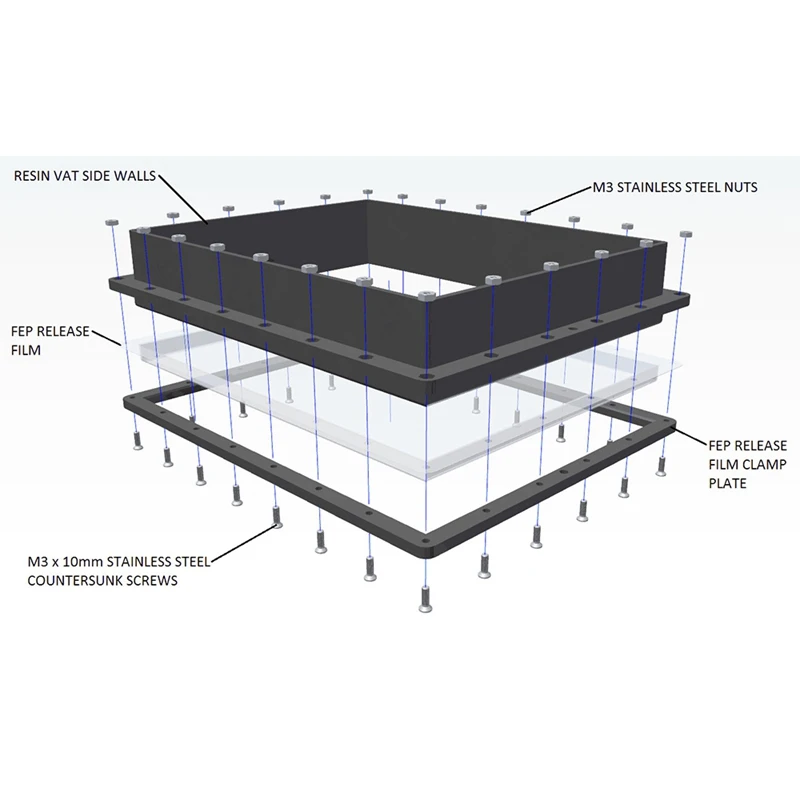 RESIN VAT SIDE WALLS

M3 STAINLESS STEEL NUTS

FEP RELEASE FILM

FEP RELEASE FILM CLAMP PLATE

M3 x 10mm STAINLESS STEEL COUNTERSUNK SCREWS