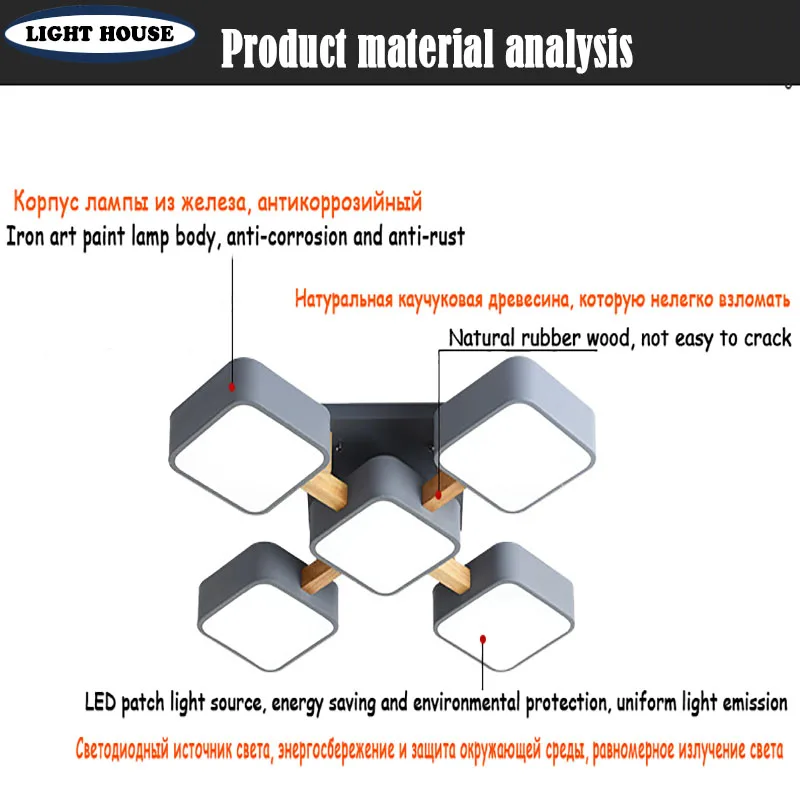 LIGHT HOUSE

Product material analysis

Корпус лампы из железа, антикоррозийный

Iron art paint lamp body, anti-corrosion and anti-rust

Натуральная каучуковая древесина, которую нелегко взломать

Natural rubber wood, not easy to crack

LED patch light source, energy saving and environmental protection, uniform light emission

Светодиодный источник света, энергосбережение и защита окружающей среды, равномерное излучение света