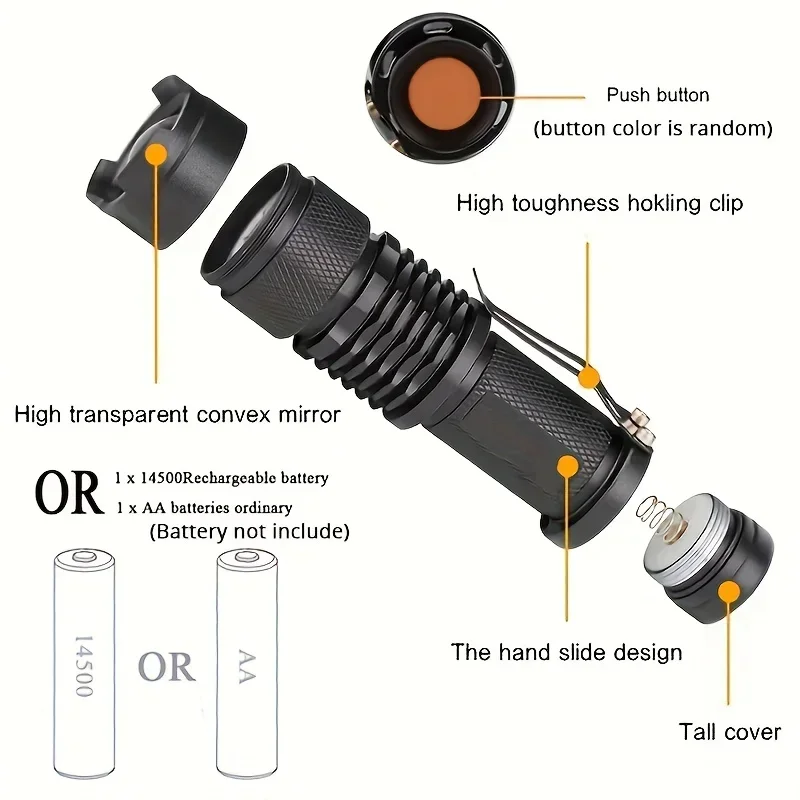 Push button
(button color is random)

High toughness hokling clip

High transparent convex mirror

OR 1 x 14500Rechargeable battery
1 x AA batteries ordinary
(Battery not include)

14500 OR AA

The hand slide design

Tall cover