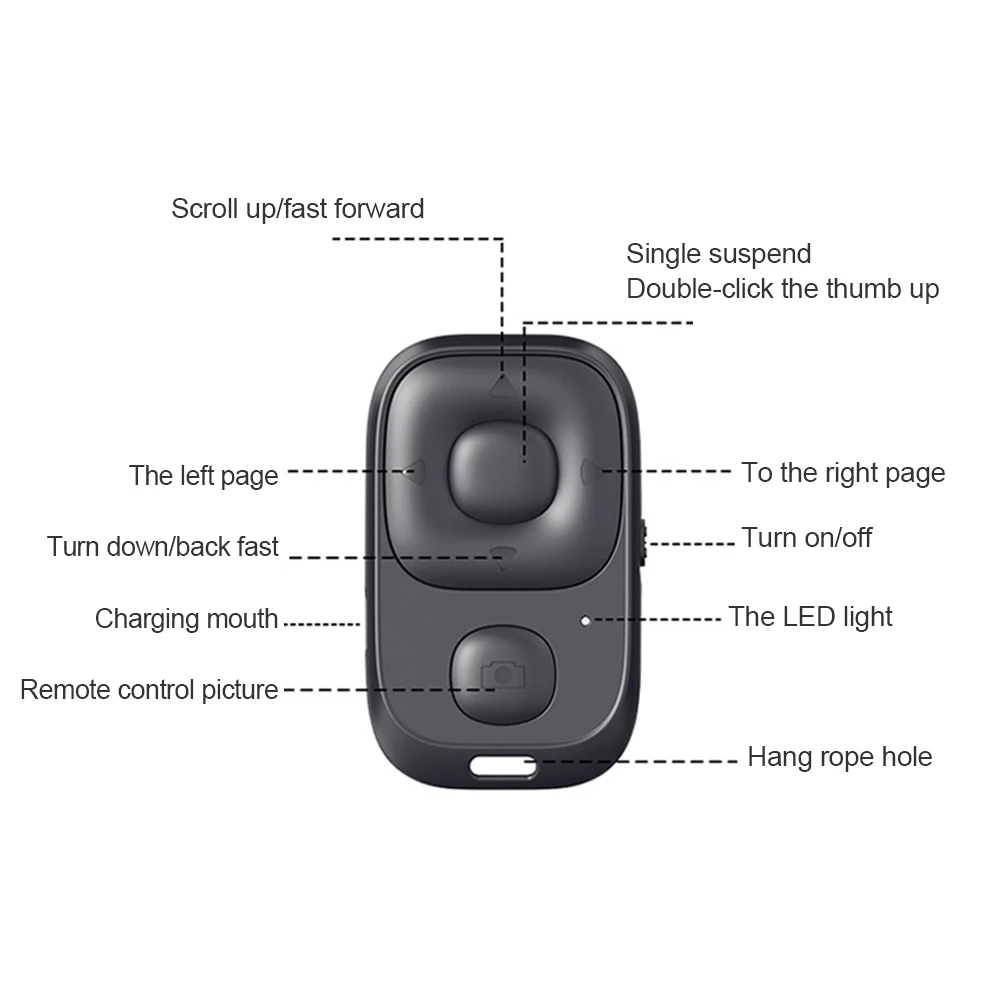 Scroll up/fast forward

Single suspend
Double-click the thumb up

The left page

To the right page

Turn down/back fast

Turn on/off

Charging mouth

The LED light

Remote control picture

Hang rope hole