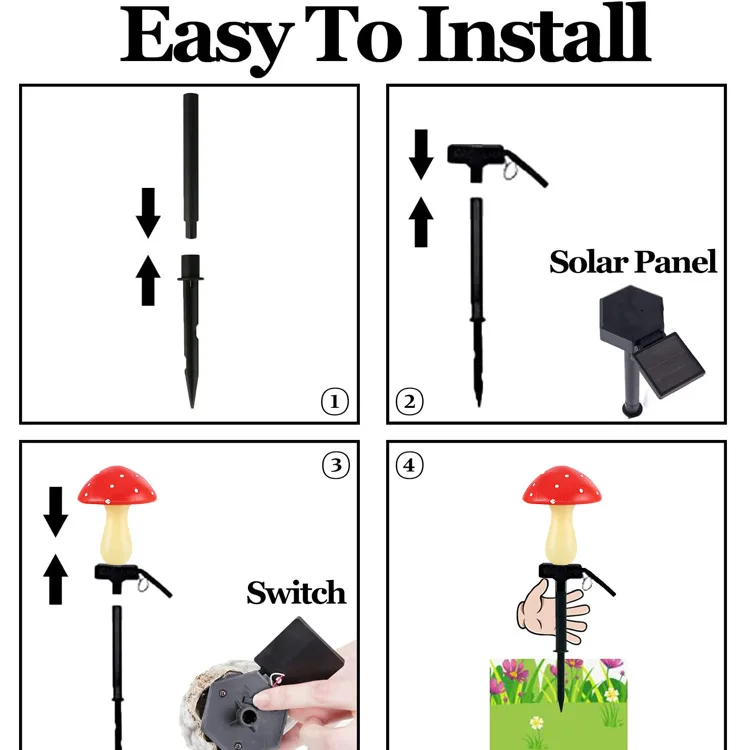 Easy To Install

①

②

Solar Panel

③

Switch

④