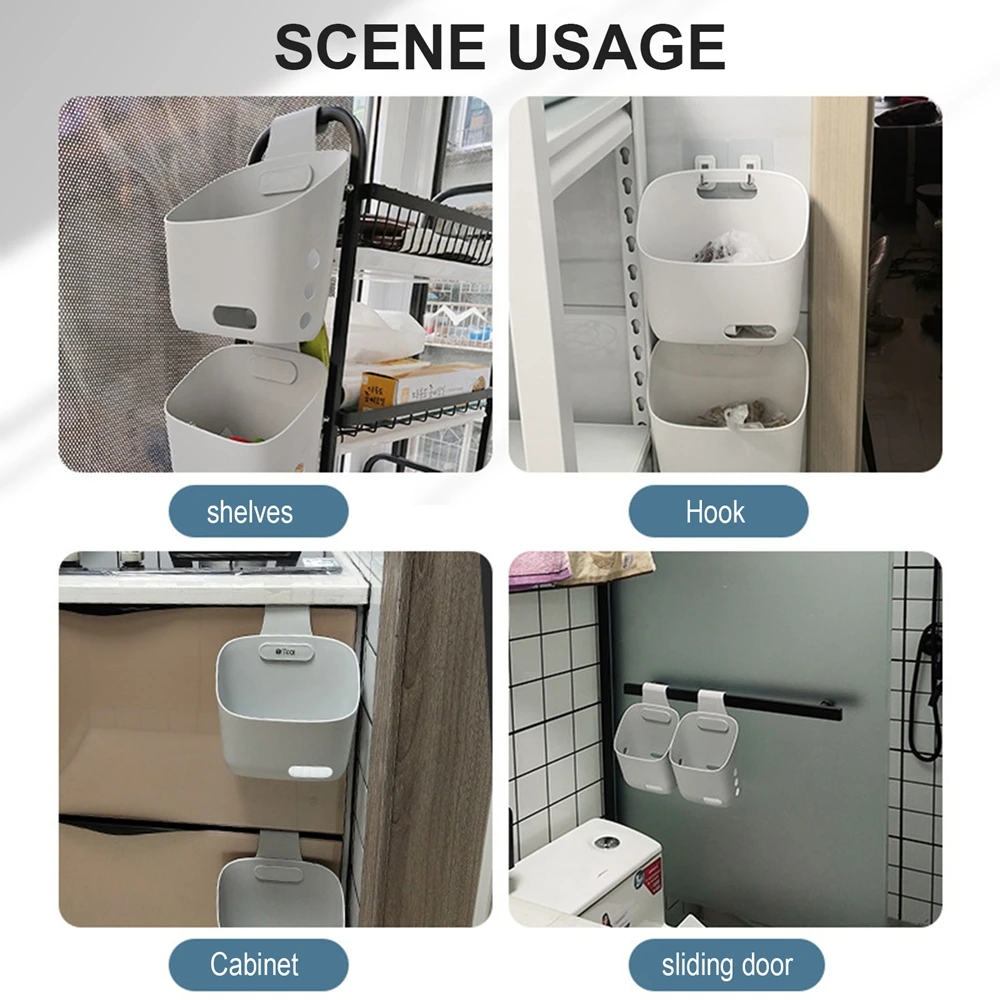 SCENE USAGE

shelves

Hook

Cabinet

sliding door