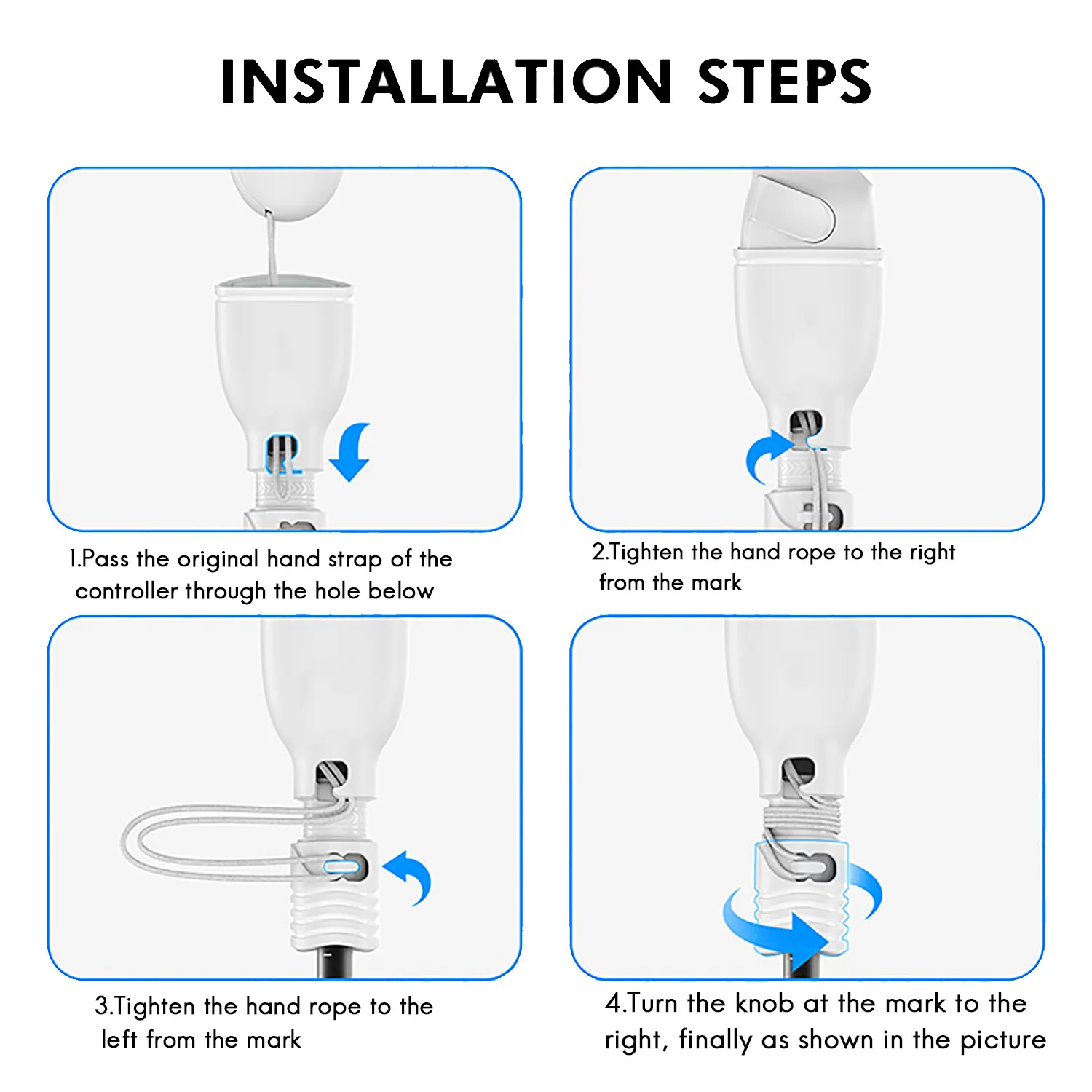 INSTALLATION STEPS

1.Pass the original hand strap of the controller through the hole below

2.Tighten the hand rope to the right from the mark

3.Tighten the hand rope to the left from the mark

4.Turn the knob at the mark to the right, finally as shown in the picture