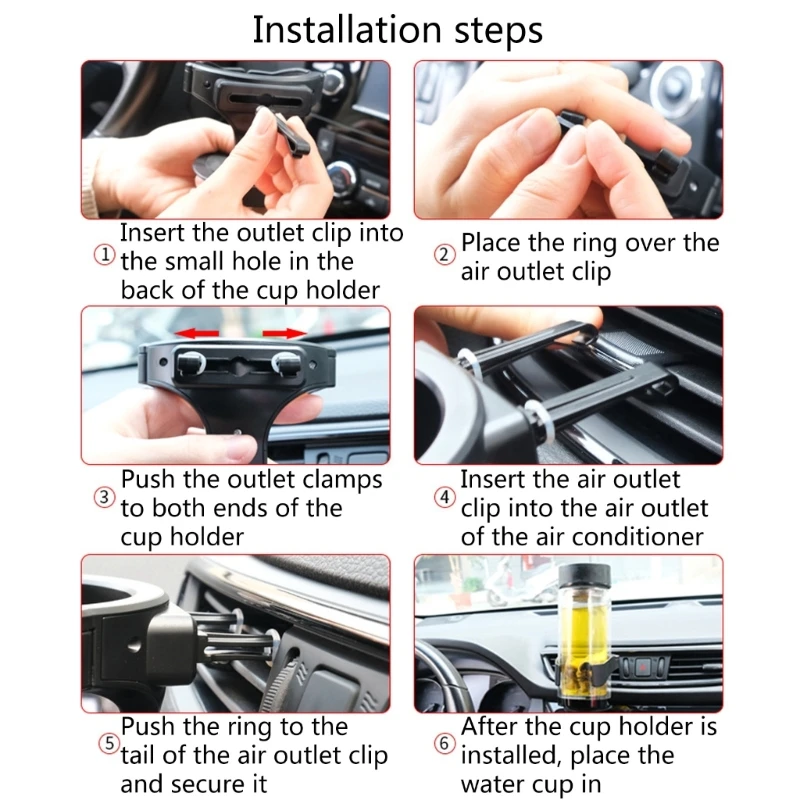 Installation steps

① Insert the outlet clip into the small hole in the back of the cup holder

② Place the ring over the air outlet clip

③ Push the outlet clamps to both ends of the cup holder

④ Insert the air outlet clip into the air outlet of the air conditioner

⑤ Push the ring to the tail of the air outlet clip and secure it

⑥ After the cup holder is installed, place the water cup in