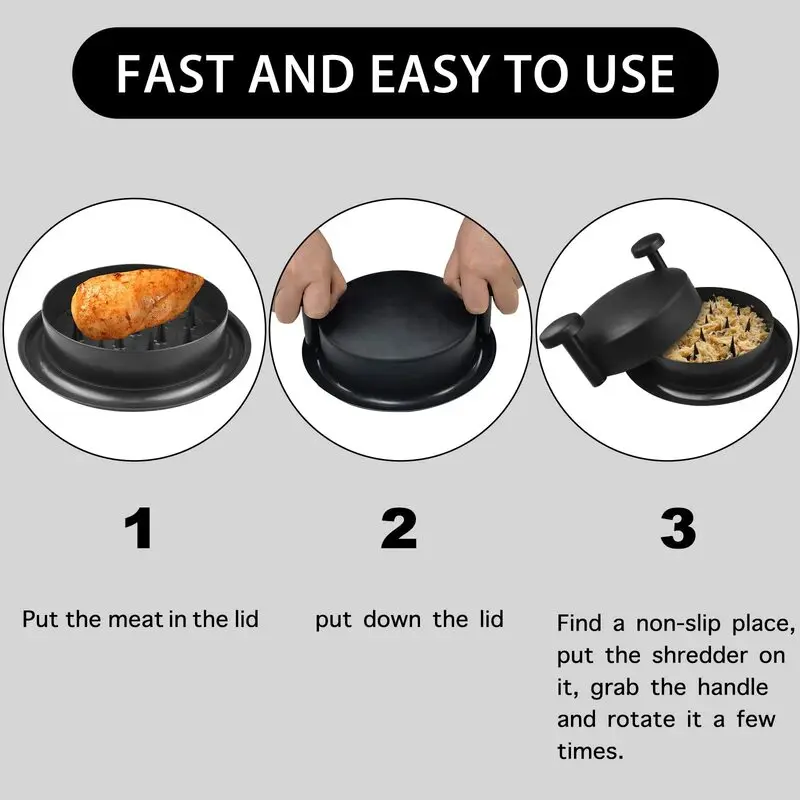 FAST AND EASY TO USE

1

Put the meat in the lid

2

put down the lid

3

Find a non-slip place, put the shredder on it, grab the handle and rotate it a few times.