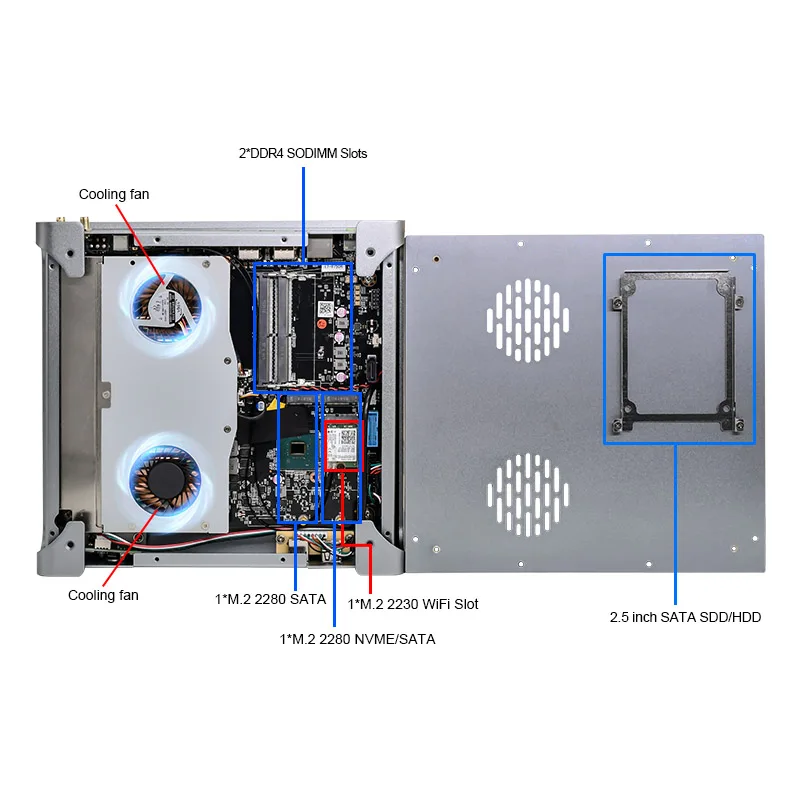 2*DDR4 SODIMM Slots

Cooling fan

Cooling fan

1*M.2 2280 SATA

1*M.2 2230 WiFi Slot

1*M.2 2280 NVME/SATA

2.5 inch SATA SDD/HDD