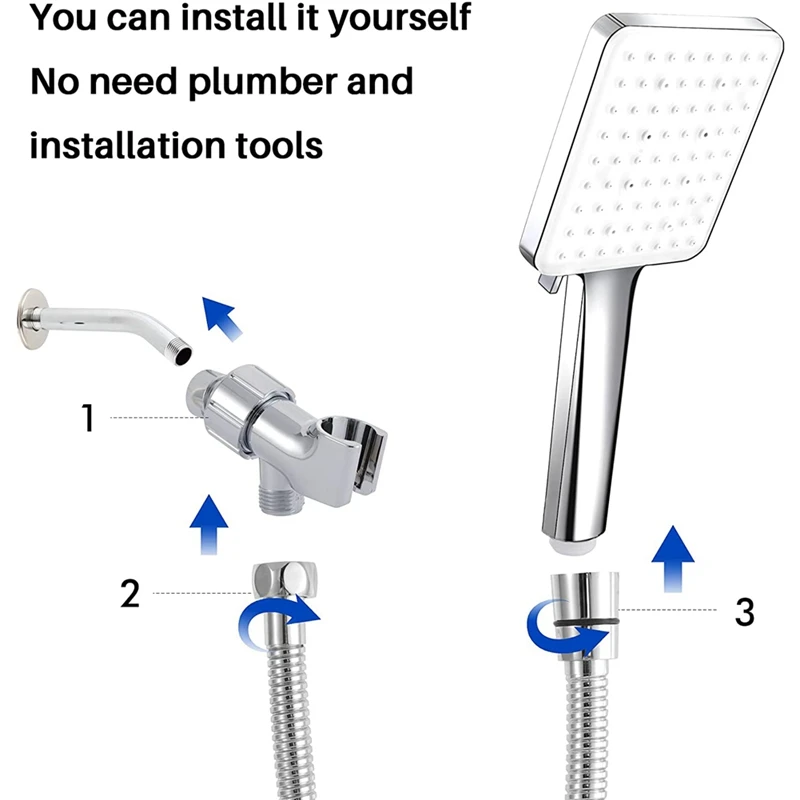 You can install it yourself
No need plumber and
installation tools

1

2

3