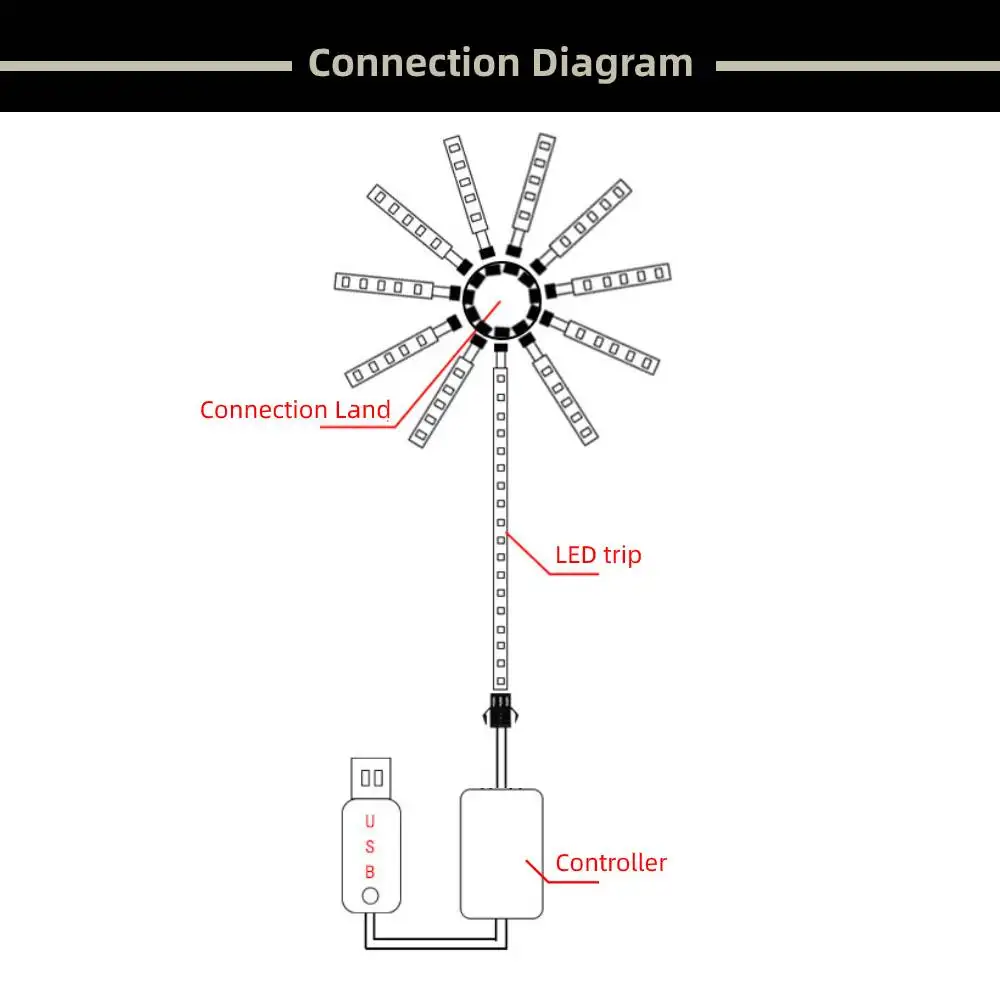 Connection Diagram

Connection Land

LED trip

U
S
B

Controller