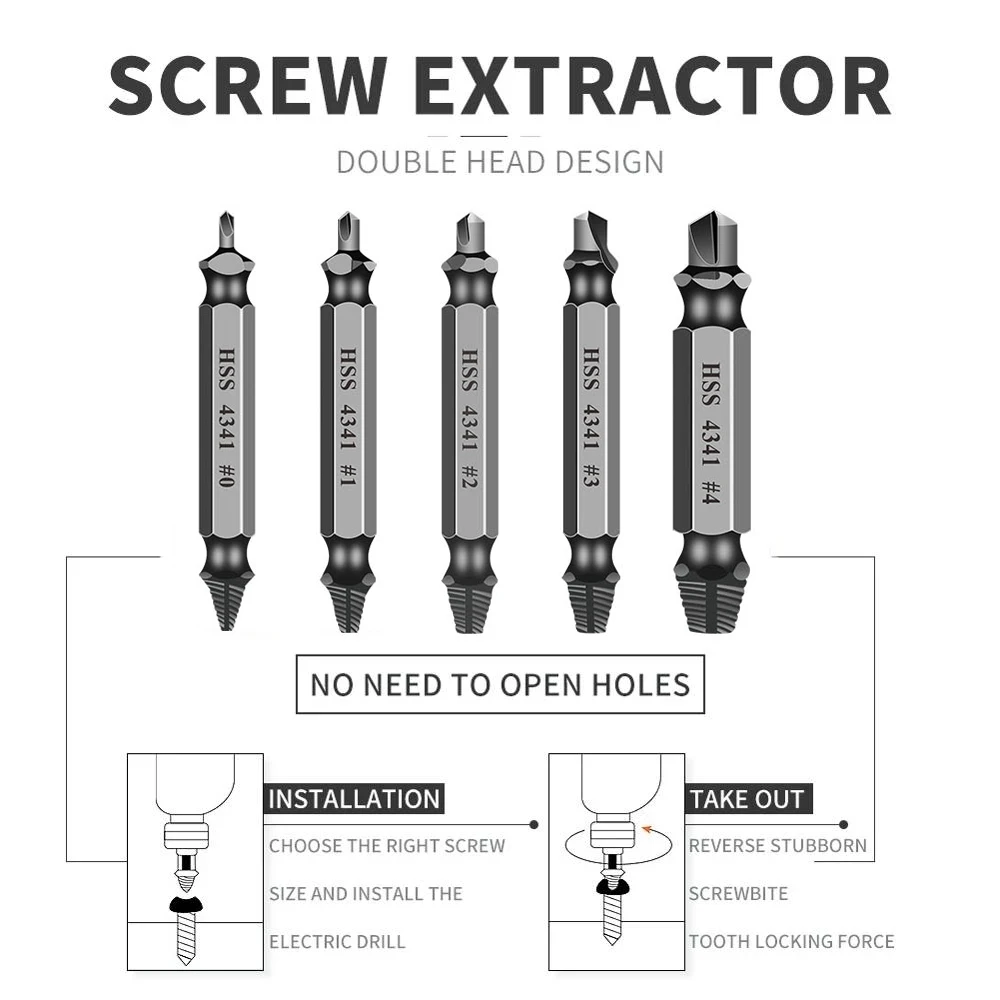 SCREW EXTRACTOR

DOUBLE HEAD DESIGN

HSS 4341 #0

HSS 4341 #1

HSS 4341 #2

HSS 4341 #3

HSS 4341 #4

NO NEED TO OPEN HOLES

INSTALLATION

CHOOSE THE RIGHT SCREW SIZE AND INSTALL THE ELECTRIC DRILL

TAKE OUT

REVERSE STUBBORN SCREWBITE TOOTH LOCKING FORCE