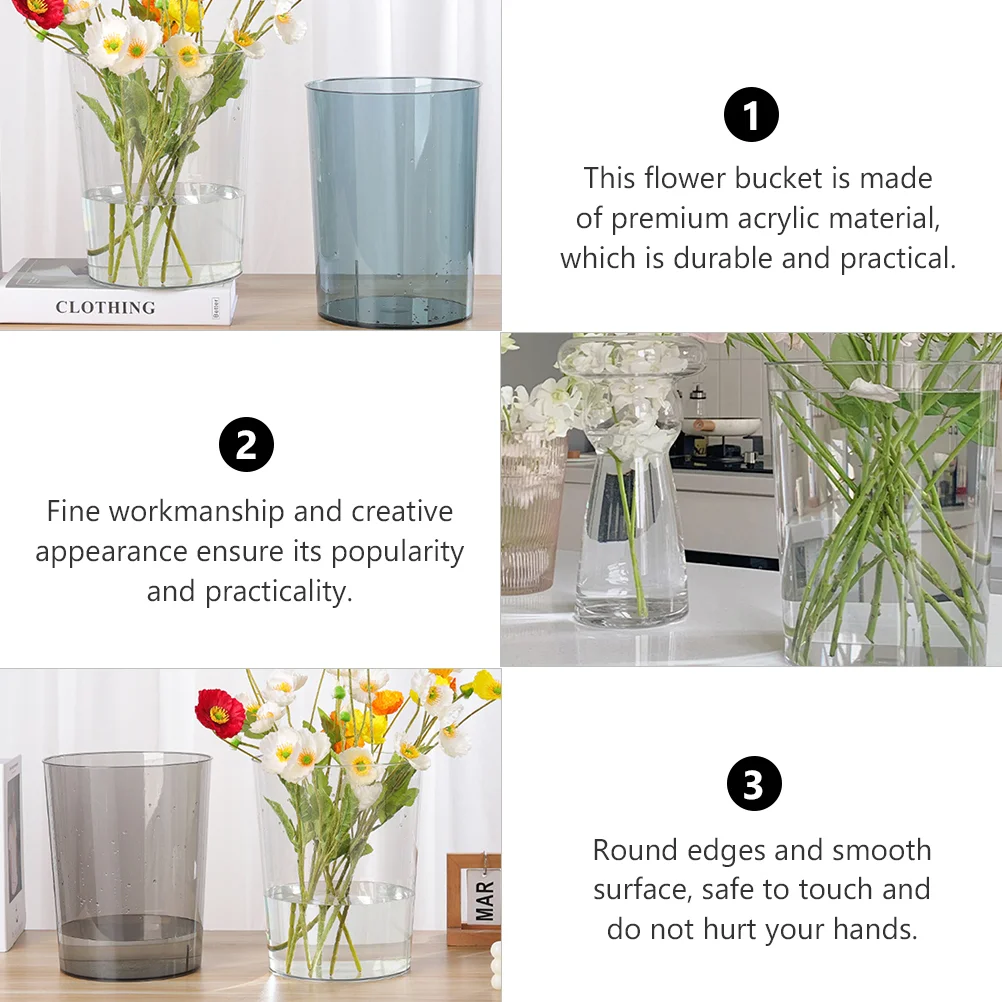 CLOTHING

Better

1

This flower bucket is made of premium acrylic material, which is durable and practical.

2

Fine workmanship and creative appearance ensure its popularity and practicality.

MAR

3

Round edges and smooth surface, safe to touch and do not hurt your hands.