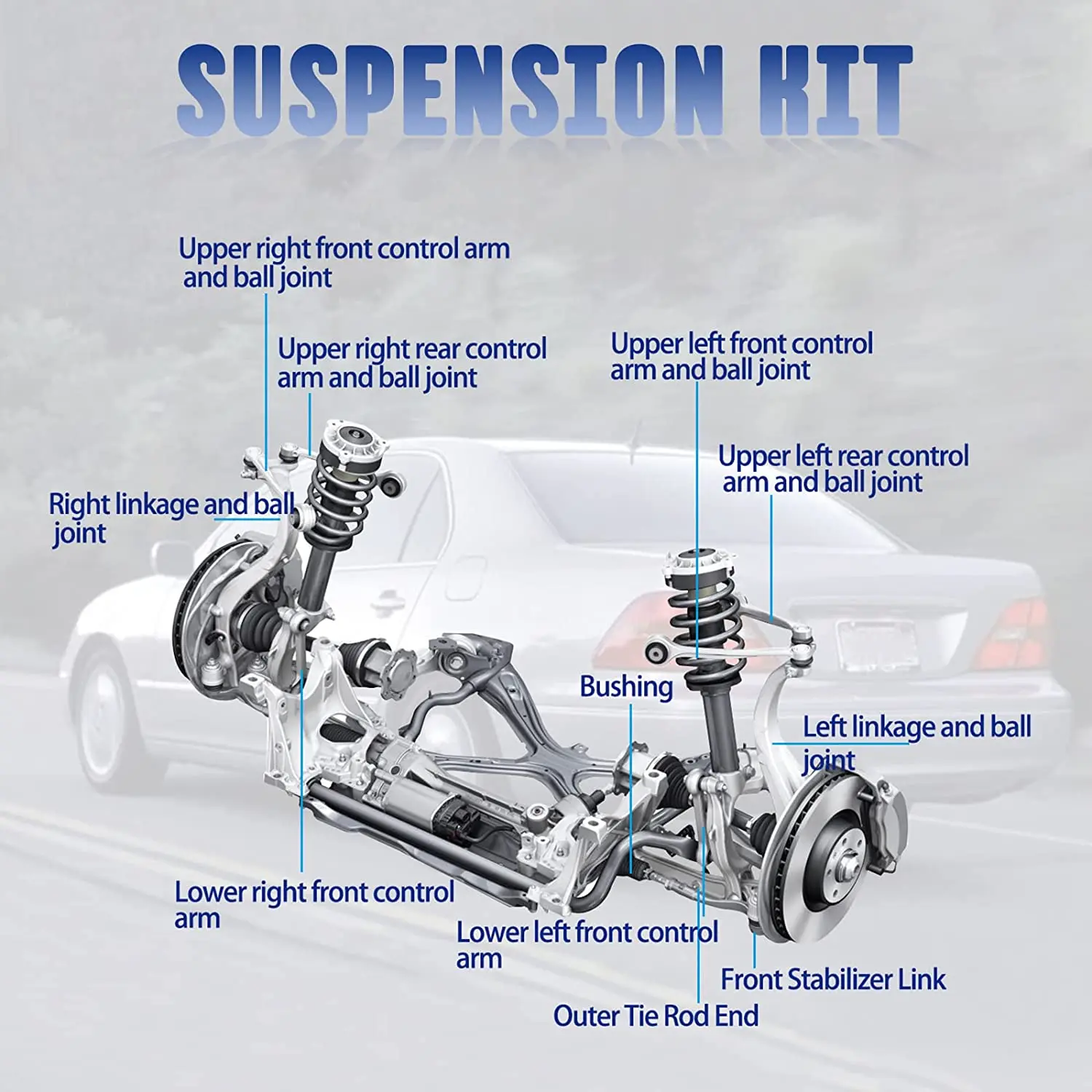 SUSPENSION KIT

Upper right front control arm and ball joint

Upper right rear control arm and ball joint

Upper left front control arm and ball joint

Upper left rear control arm and ball joint

Right linkage and ball joint

Bushing

Left linkage and ball joint

Lower right front control arm

Lower left front control arm

Front Stabilizer Link

Outer Tie Rod End