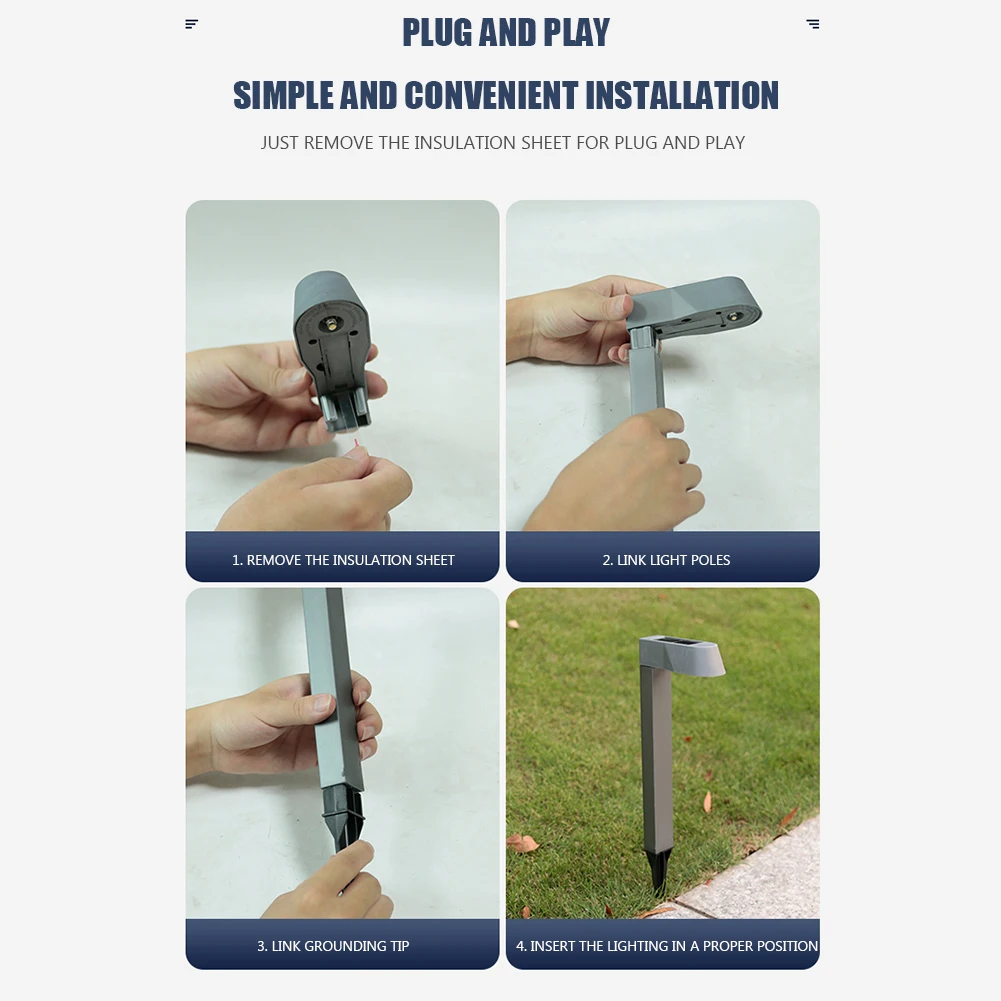 PLUG AND PLAY

SIMPLE AND CONVENIENT INSTALLATION

JUST REMOVE THE INSULATION SHEET FOR PLUG AND PLAY

1. REMOVE THE INSULATION SHEET

2. LINK LIGHT POLES

3. LINK GROUNDING TIP

4. INSERT THE LIGHTING IN A PROPER POSITION