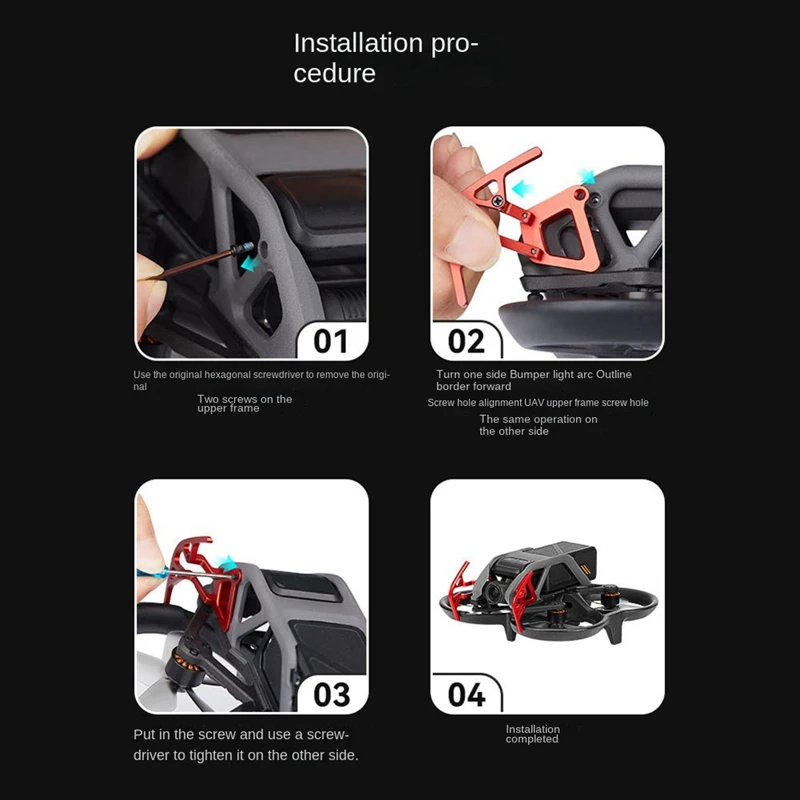 Installation procedure

01

Use the original hexagonal screwdriver to remove the original

Two screws on the upper frame

02

Turn one side Bumper light arc Outline border forward

Screw hole alignment UAV upper frame screw hole

The same operation on the other side

03

Put in the screw and use a screwdriver to tighten it on the other side.

04

Installation completed