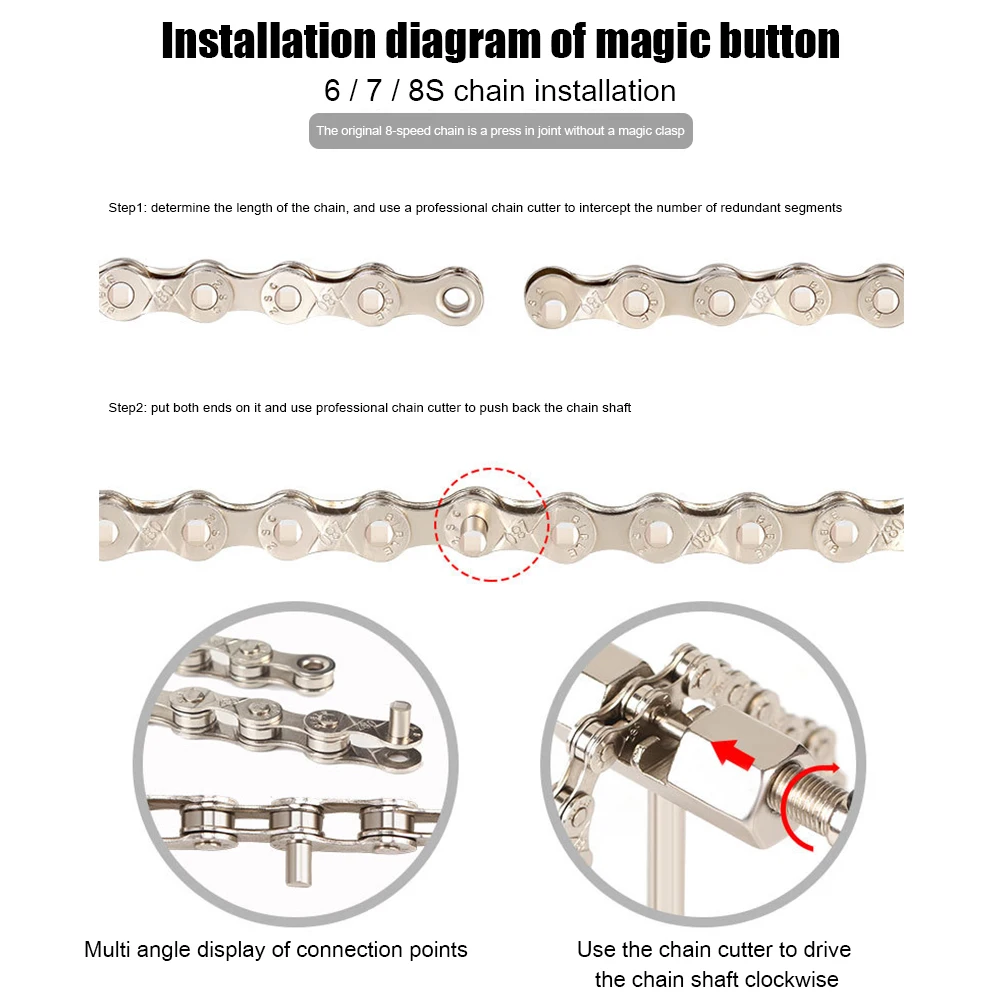 Installation diagram of magic button

6 / 7 / 8S chain installation

The original 8-speed chain is a press in joint without a magic clasp

Step1: determine the length of the chain, and use a professional chain cutter to intercept the number of redundant segments

Step2: put both ends on it and use professional chain cutter to push back the chain shaft

Multi angle display of connection points

Use the chain cutter to drive the chain shaft clockwise