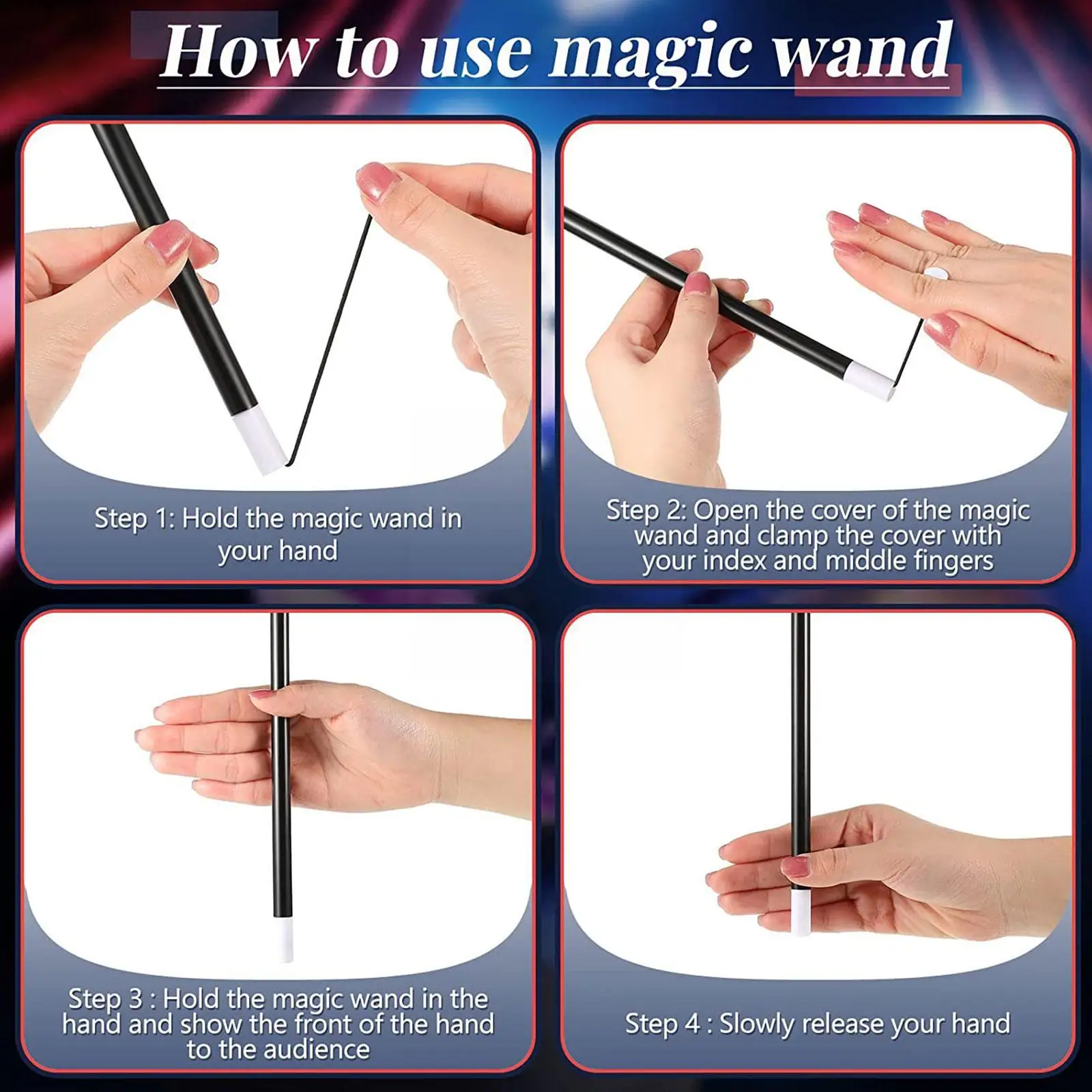 How to use magic wand

Step 1: Hold the magic wand in your hand

Step 2: Open the cover of the magic wand and clamp the cover with your index and middle fingers

Step 3 : Hold the magic wand in the hand and show the front of the hand to the audience

Step 4 : Slowly release your hand